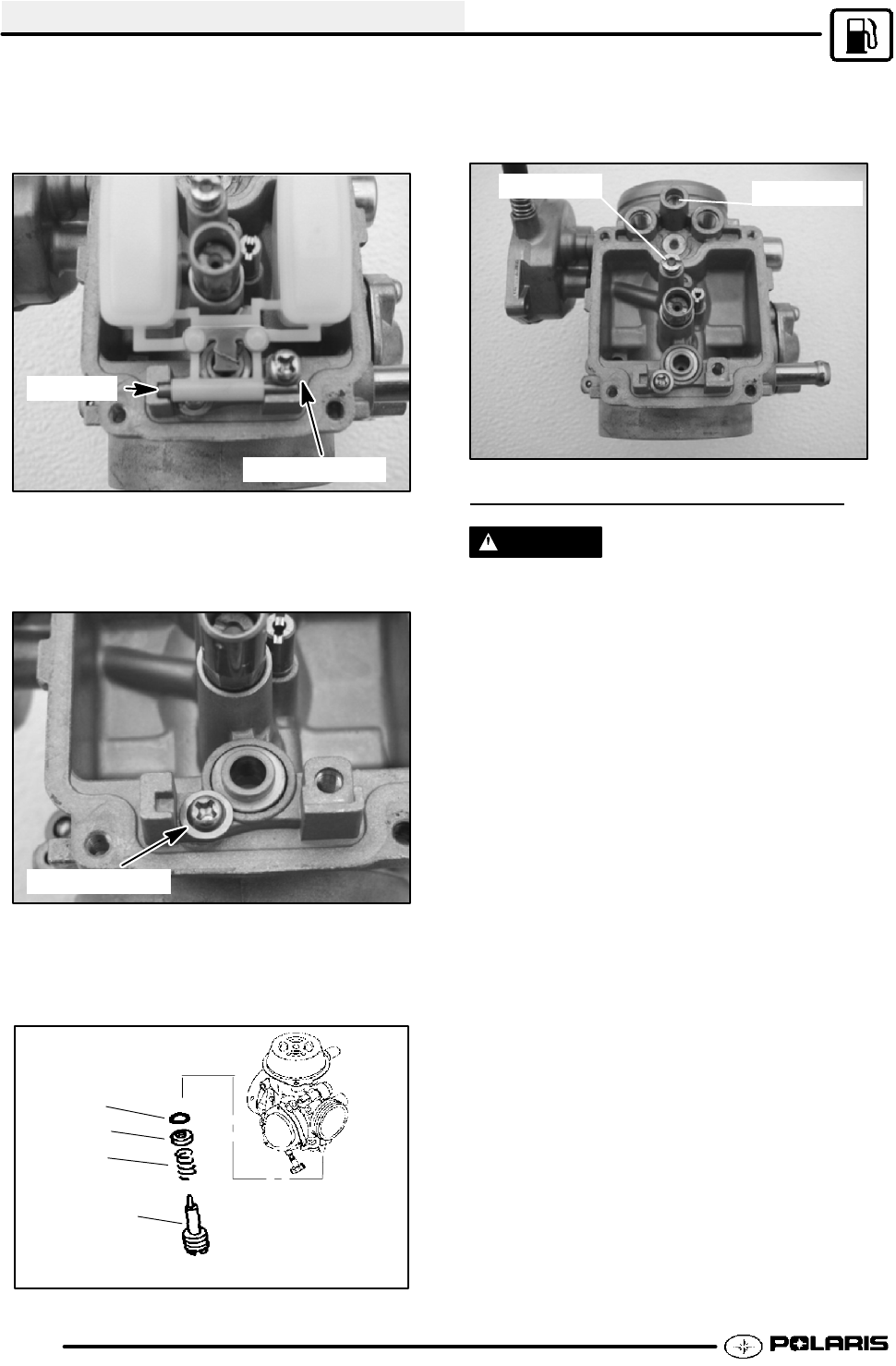 POLARIS