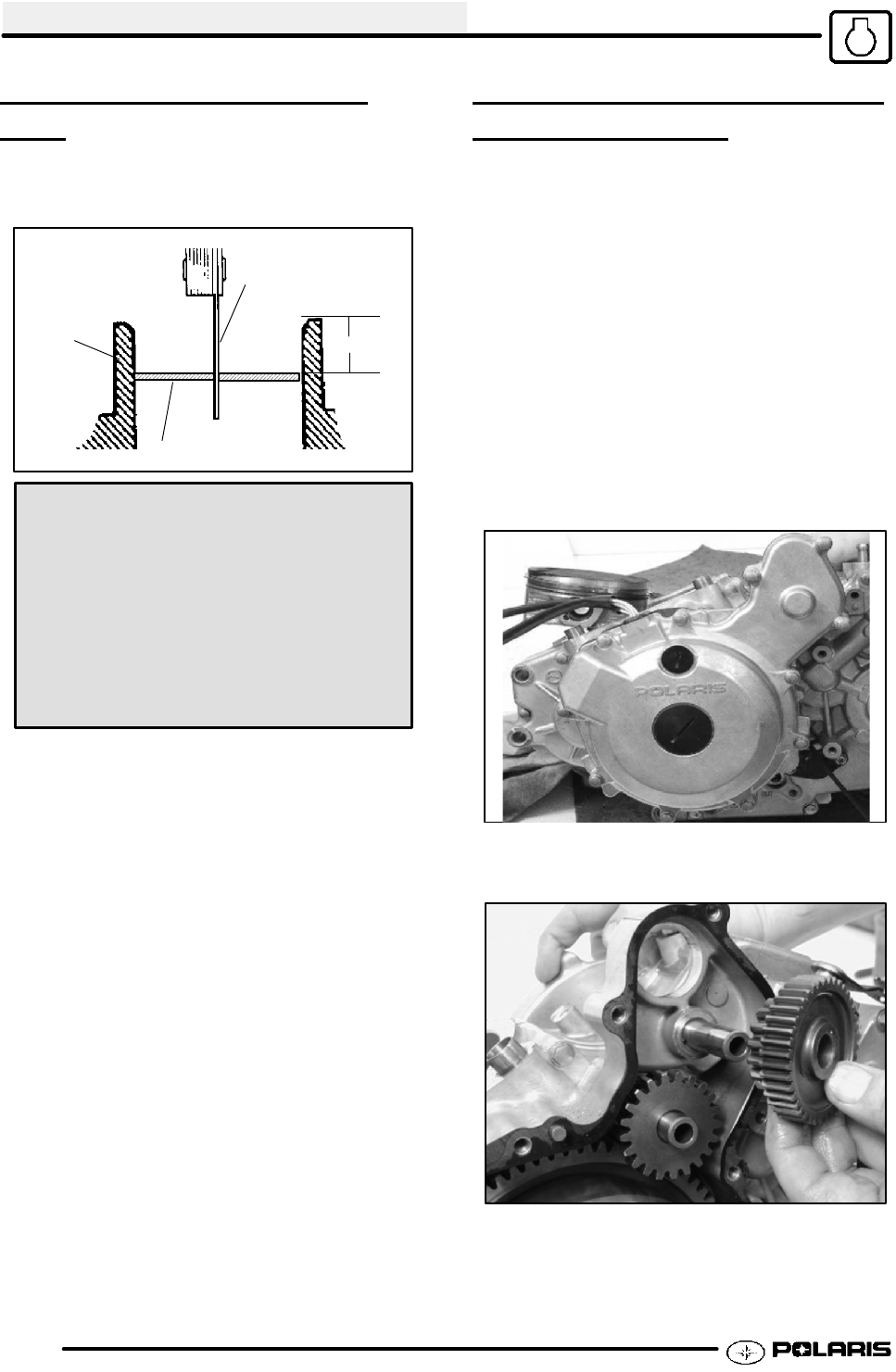 POLARIS

POLARIS