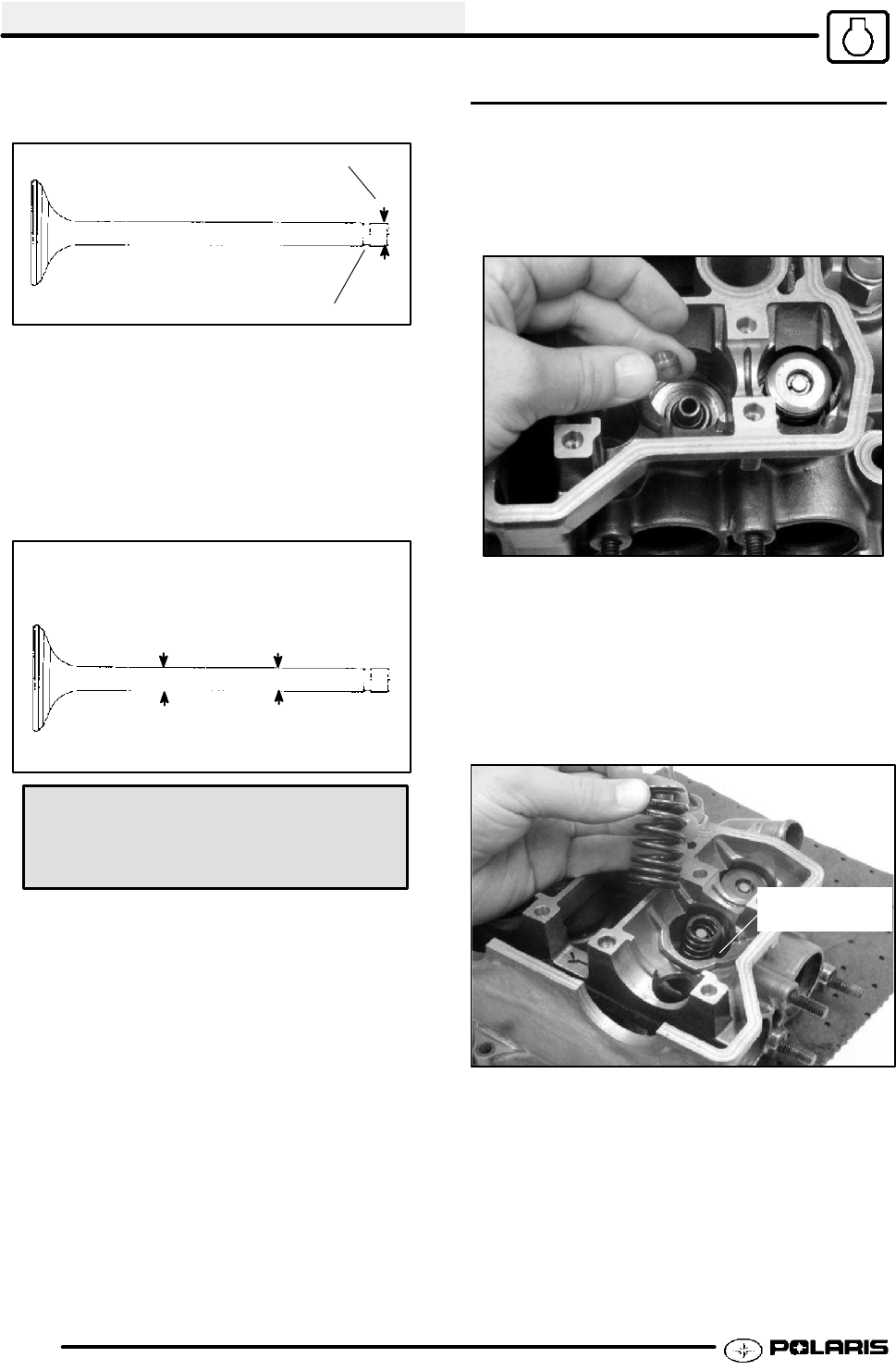 POLARIS