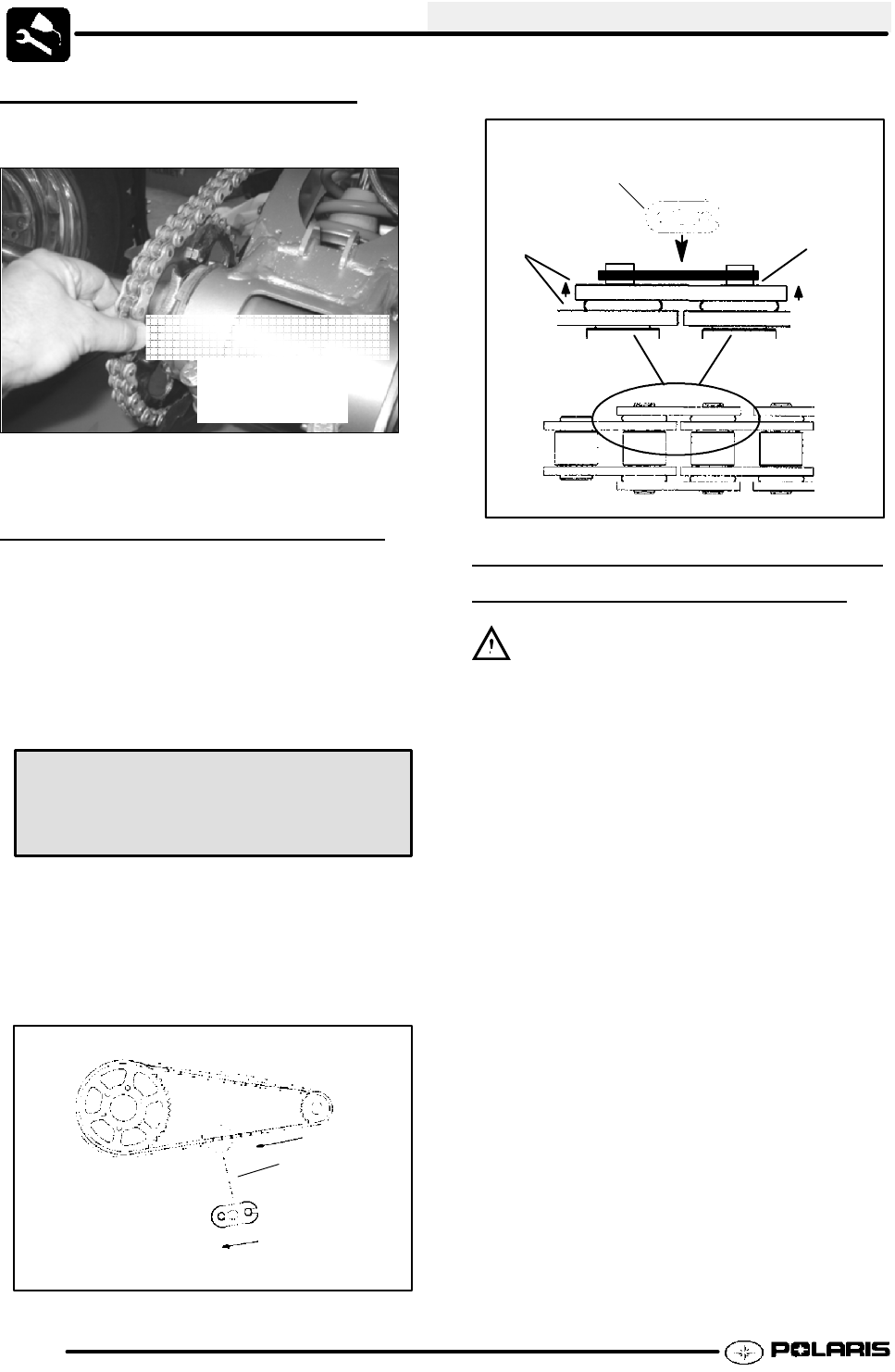 POLARIS