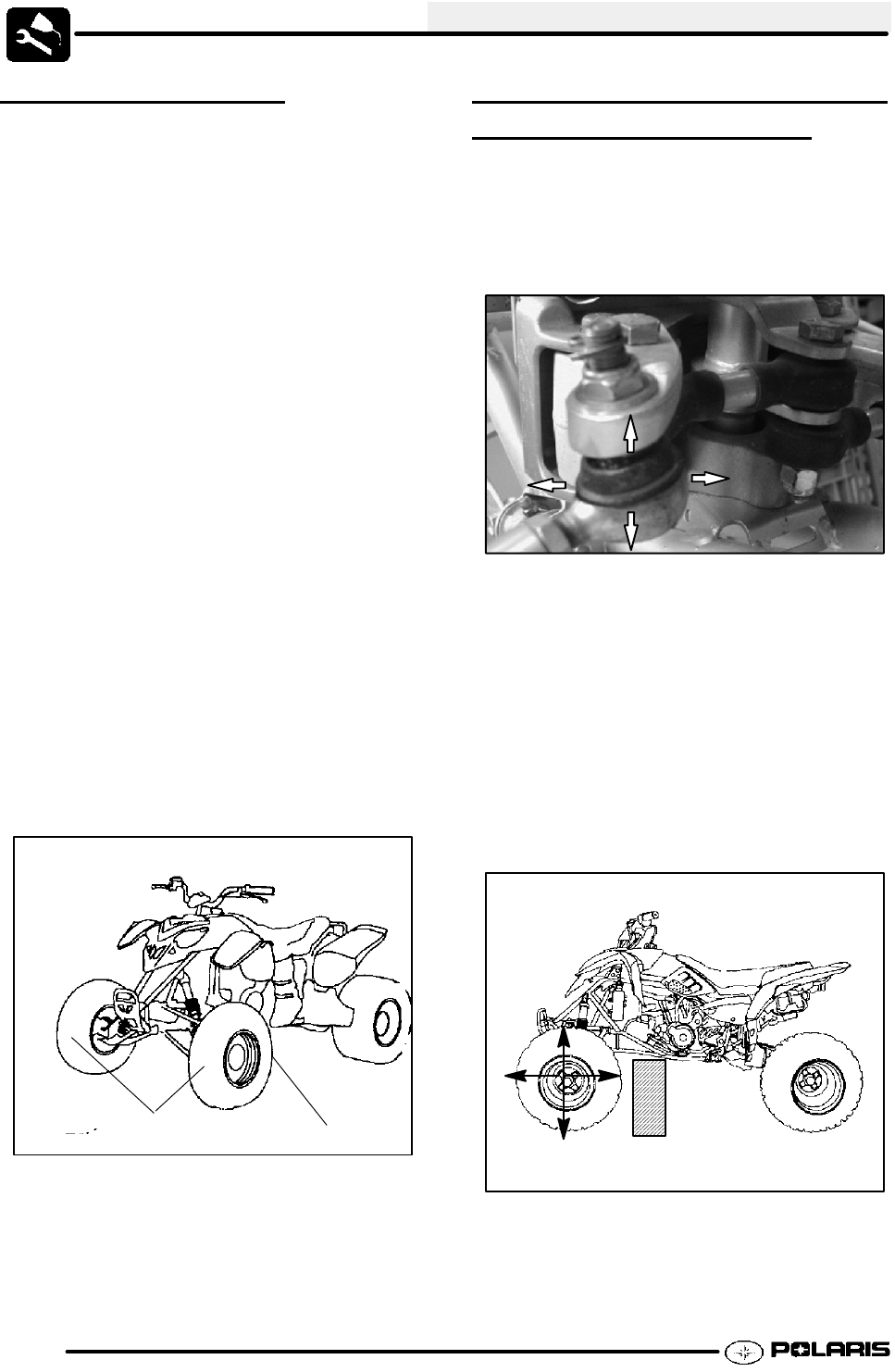 POLARIS