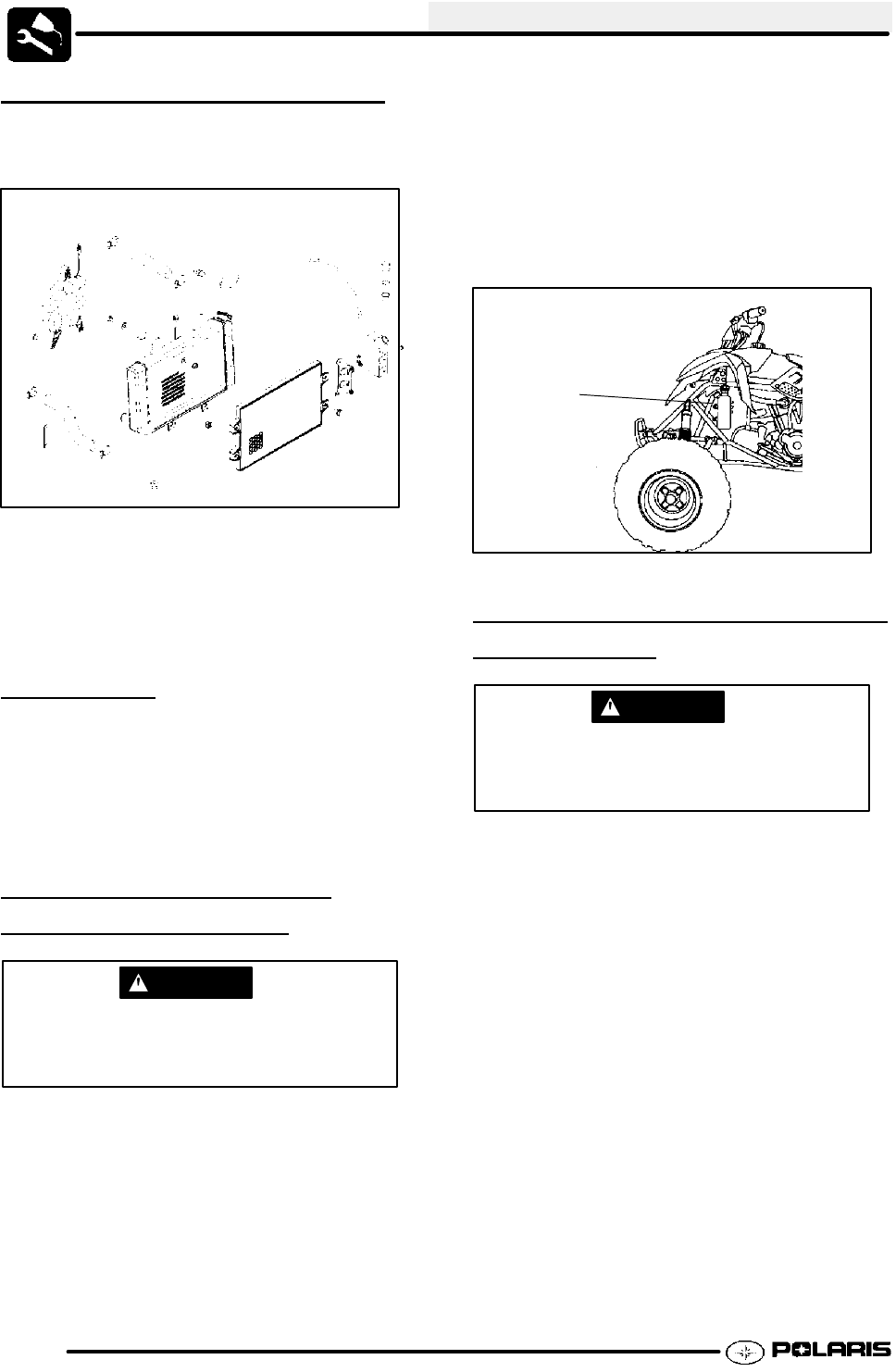 POLARIS