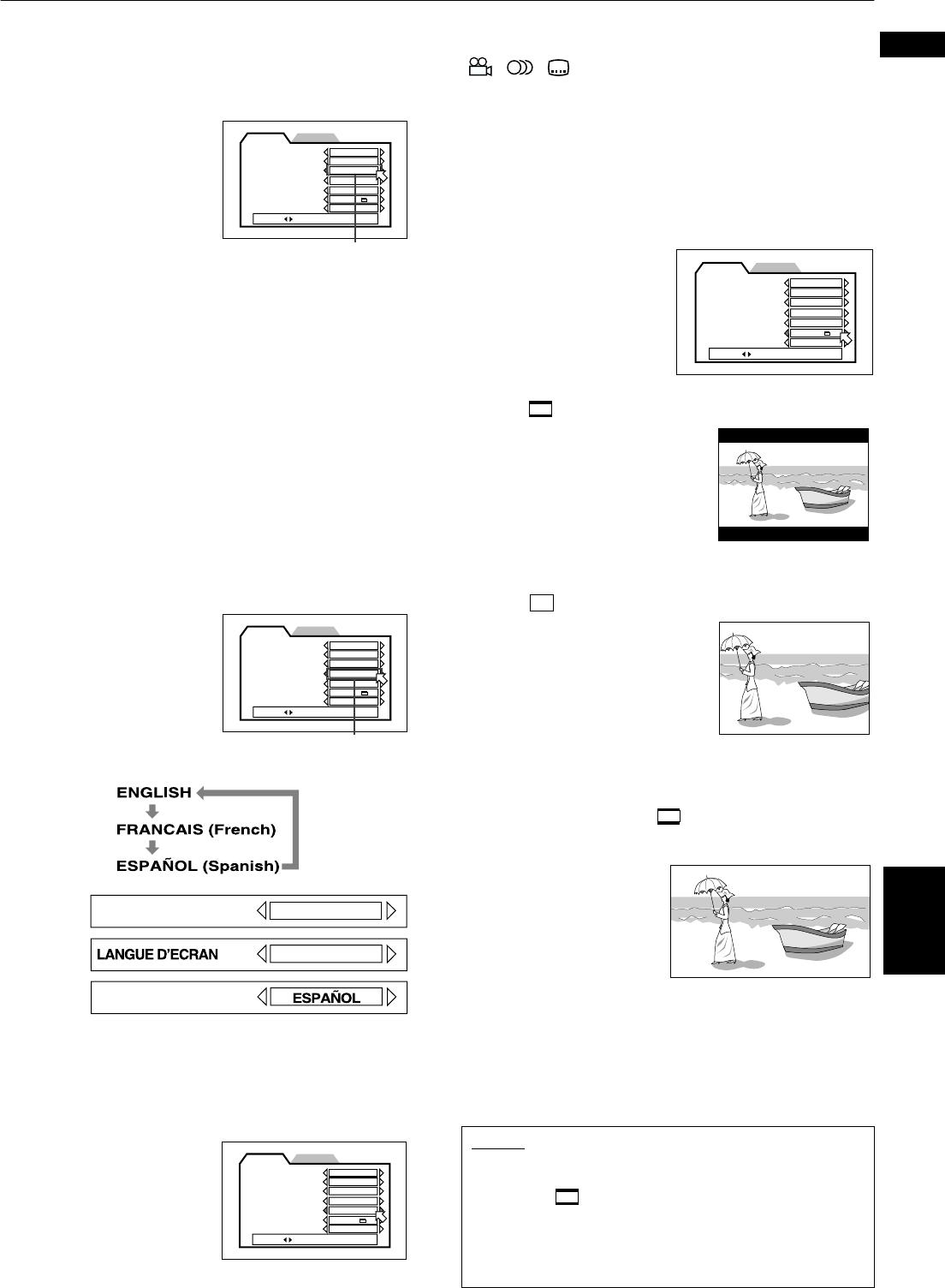 ENGLISH
FRANCAIS (French)
ESPAÑOL (Spanish)

LANGUE D'ECRAN

ESPAÑOL