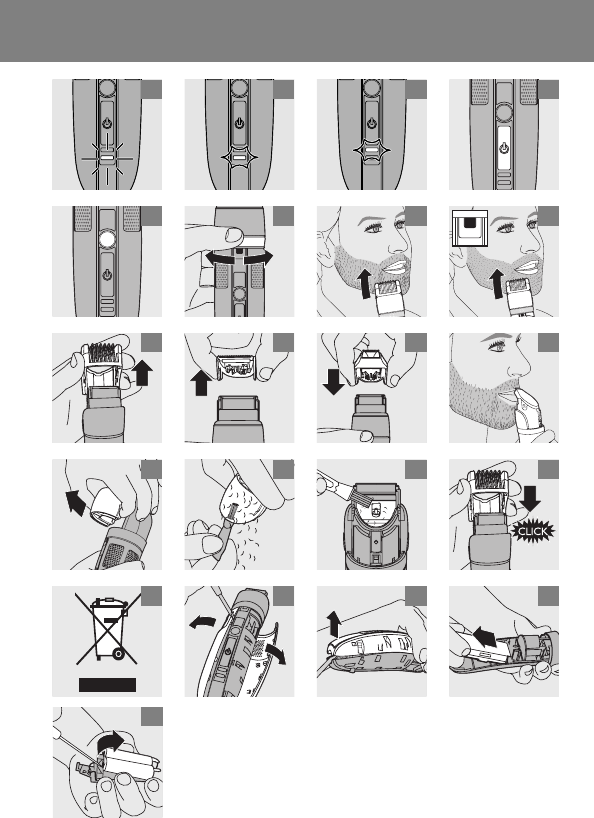 CLICK