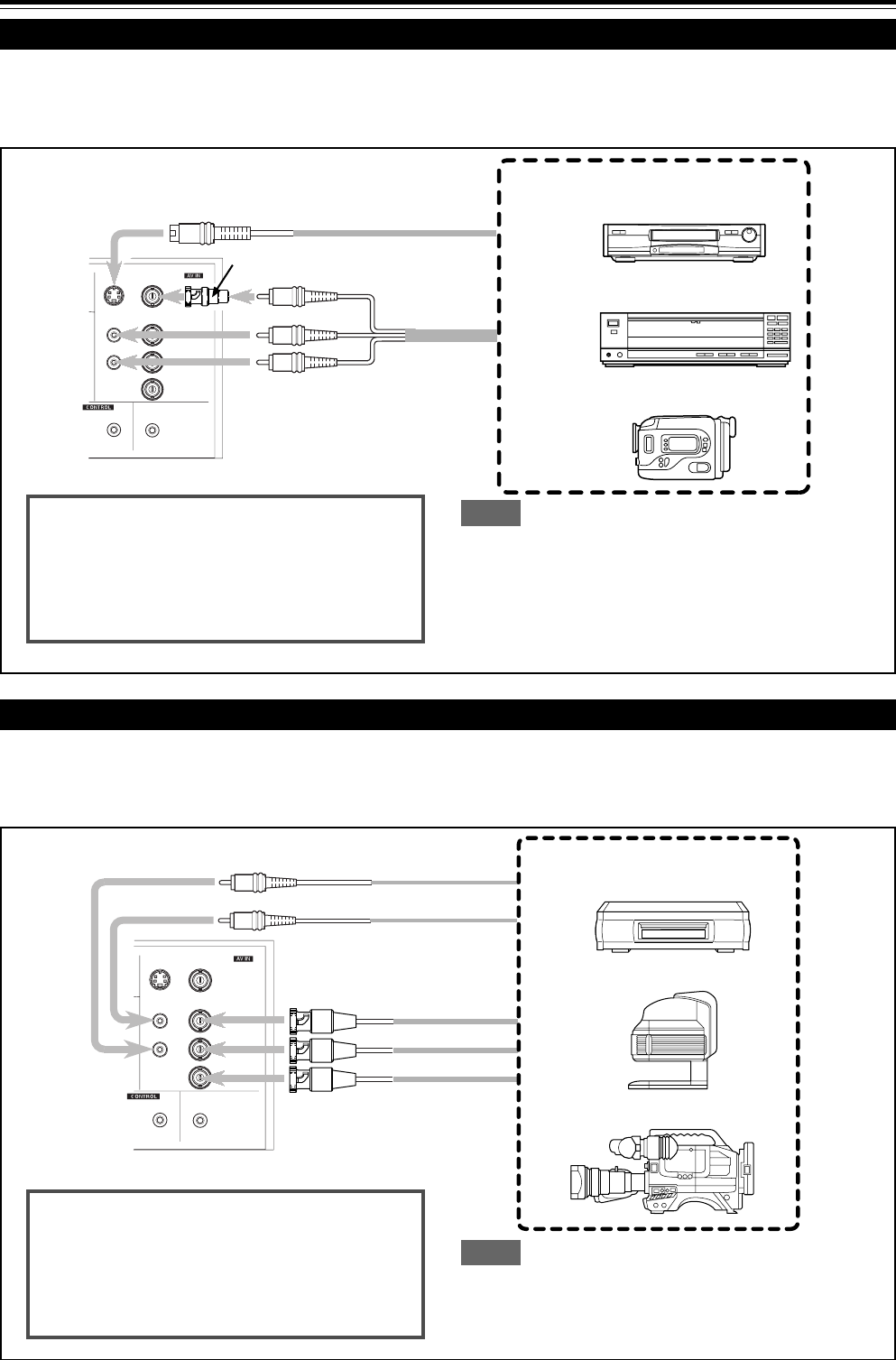 AV IN

CONTROL

AV IN

CONTROL