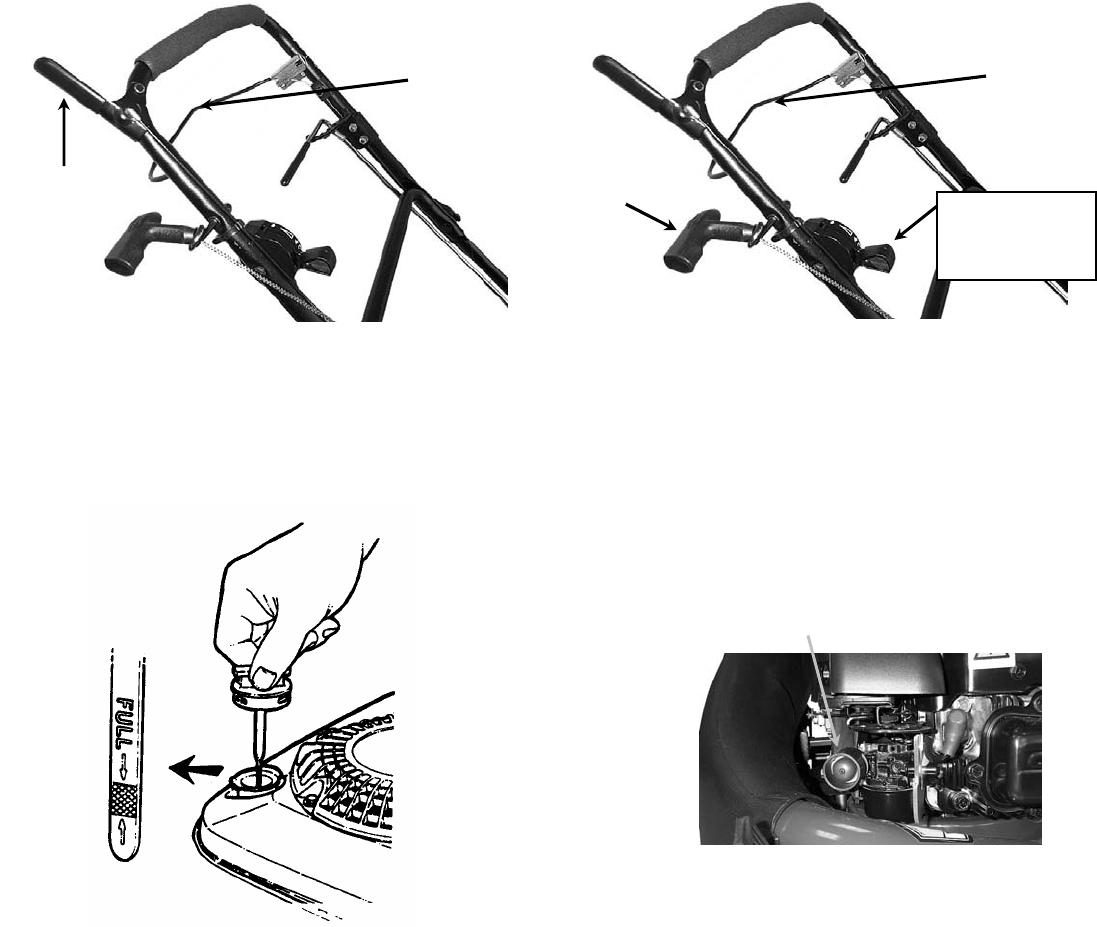 FULL