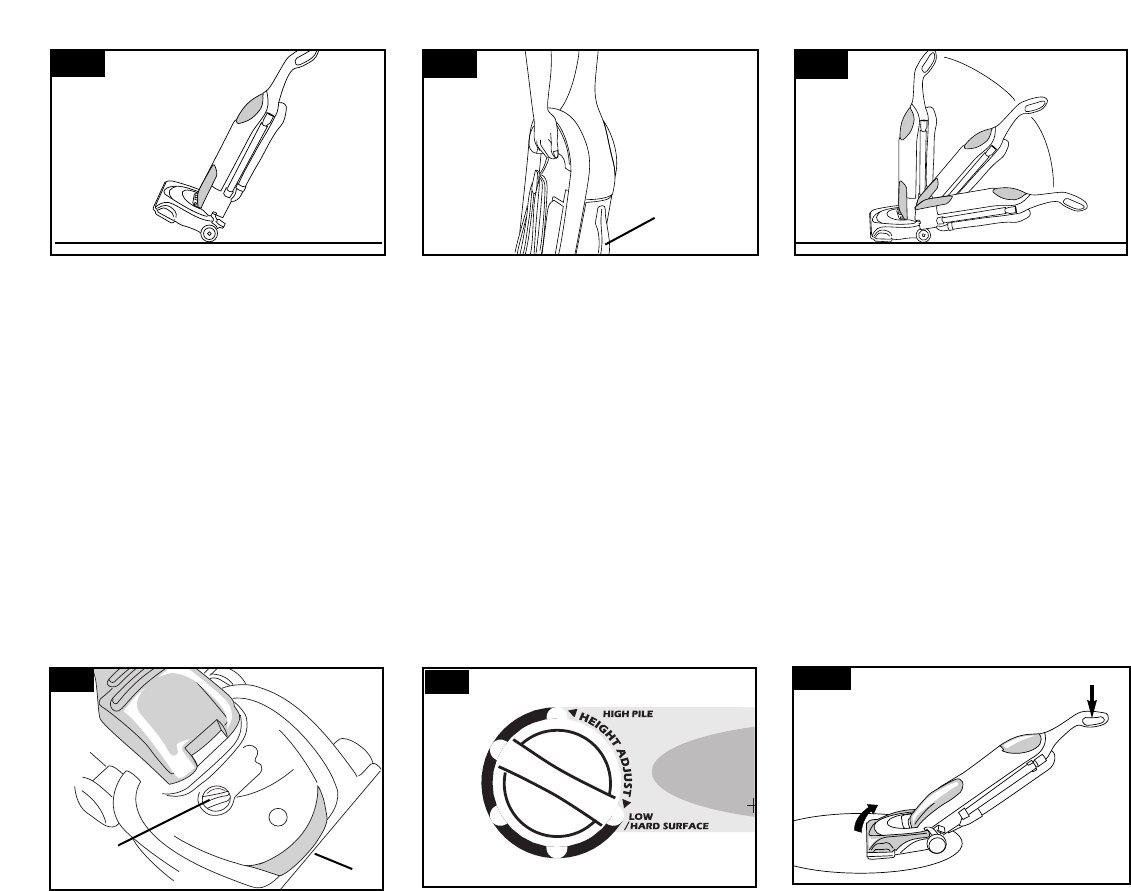 HIGH PILE
HEIGHT ADJUST
LOW
/HARD SURFACE