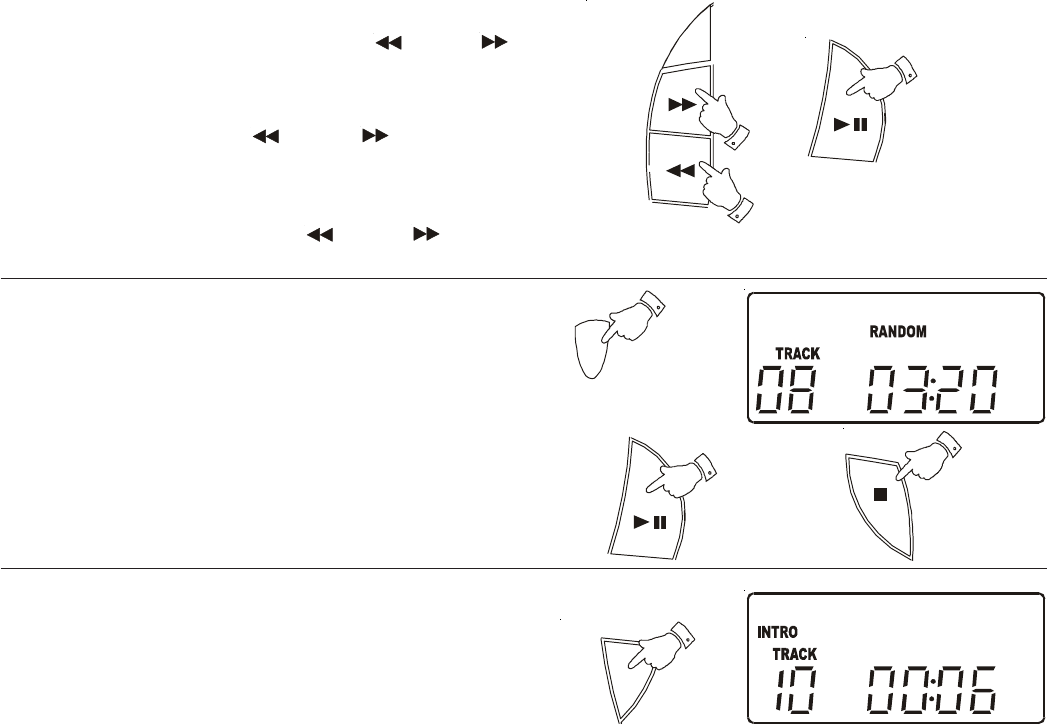 RANDOM
TRACK
08 03:20

INTRO
TRACK
10 00:06