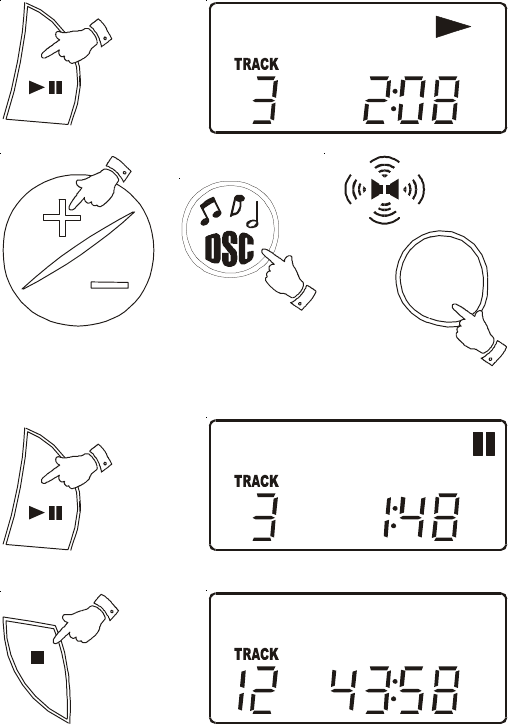 TRACK
3 2:08

OSC

TRACK
3 1:48

TRACK
12 43:58