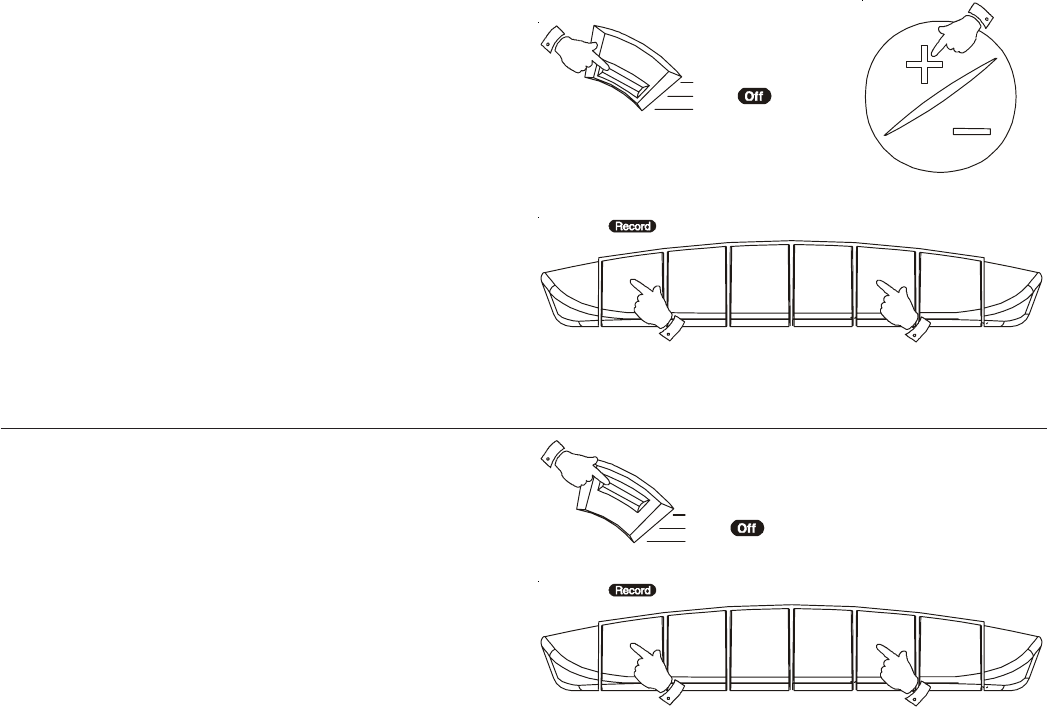 Off

Record

Off

Record