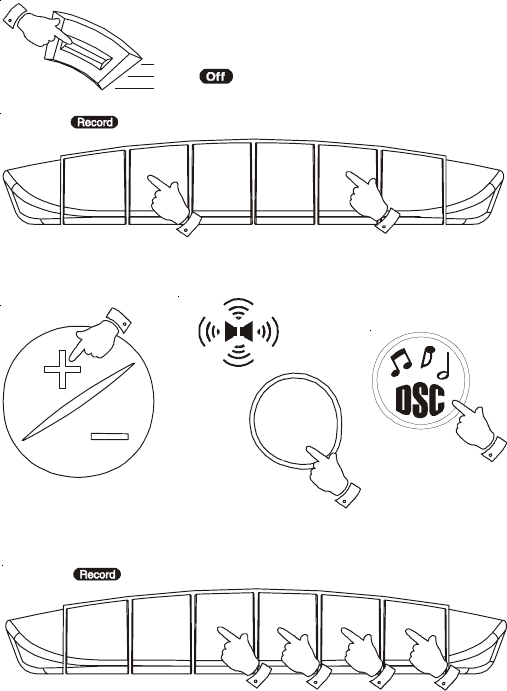 Off

Record

OSC

Record