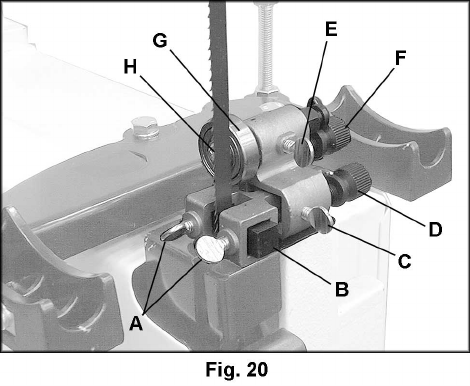 G
E
H
F
D
C
B
A

Fig. 20