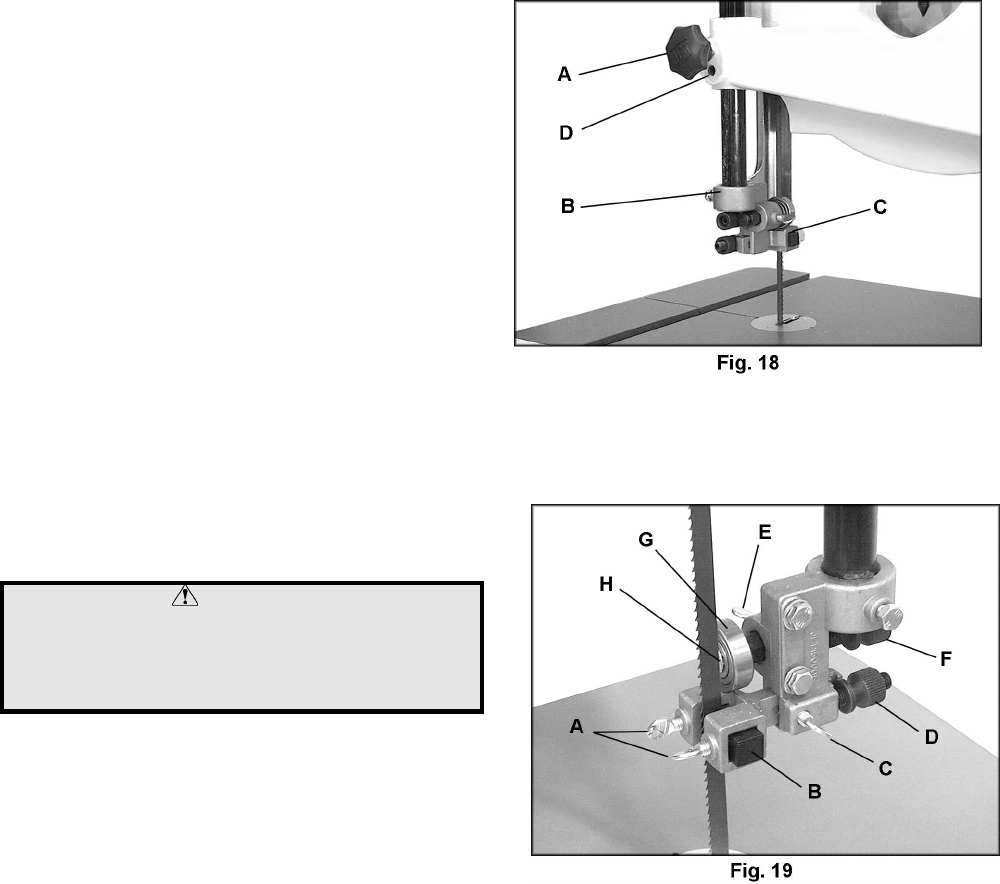 A
D
B
C
Fig. 18

G
E
H
F
A
D
C
B
Fig. 19