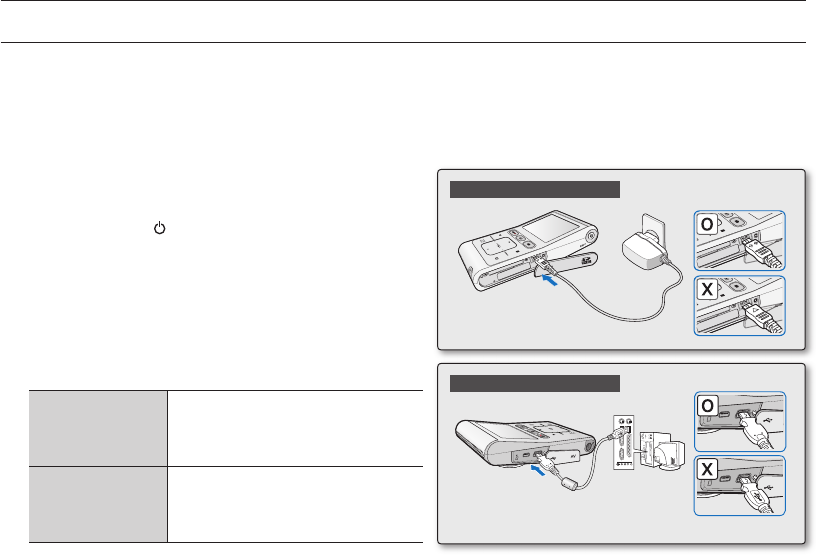 O

X

O

X