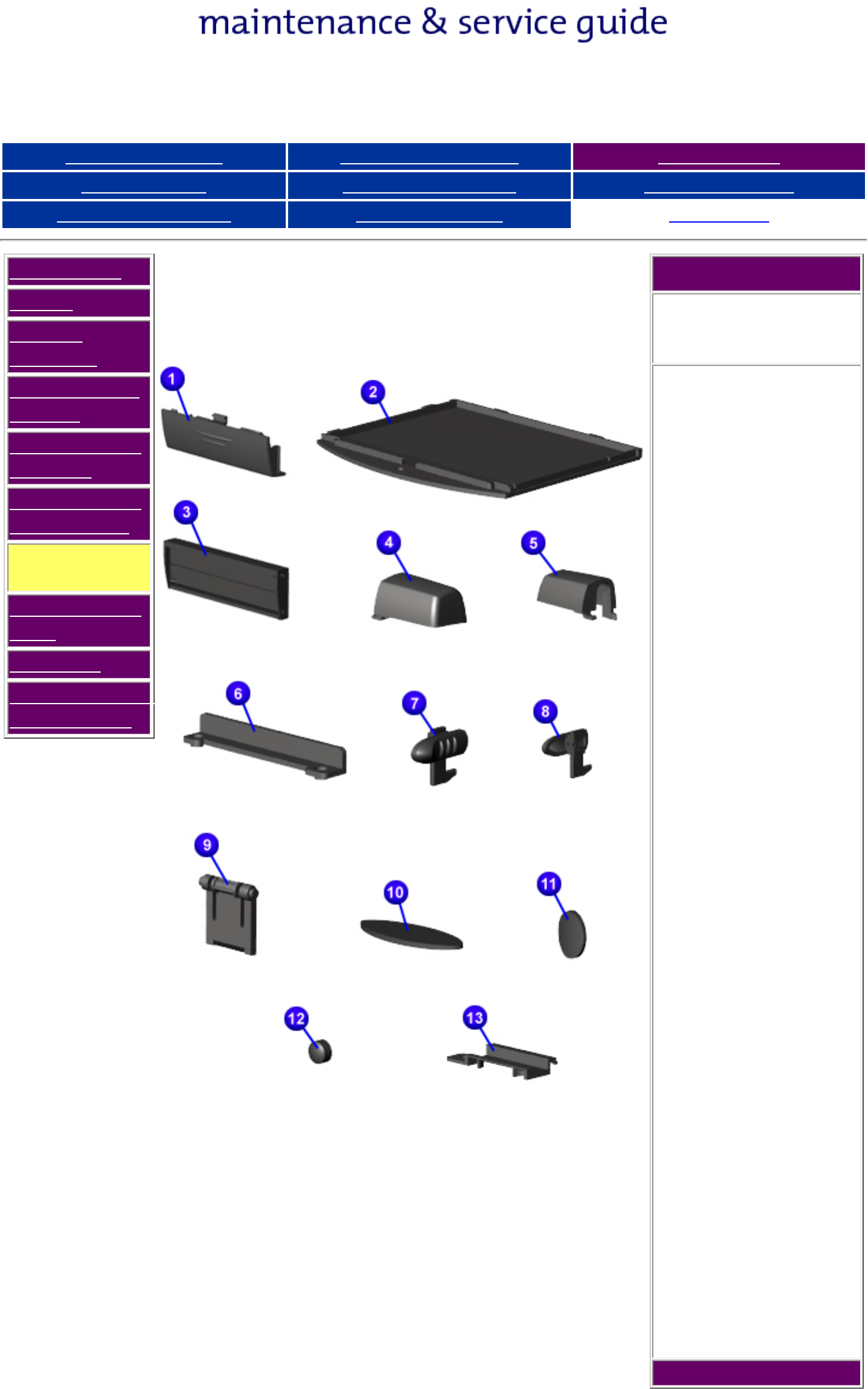 maintenance & service guide

1

2

3

4

5

6

7

8

9

10

11

12

13