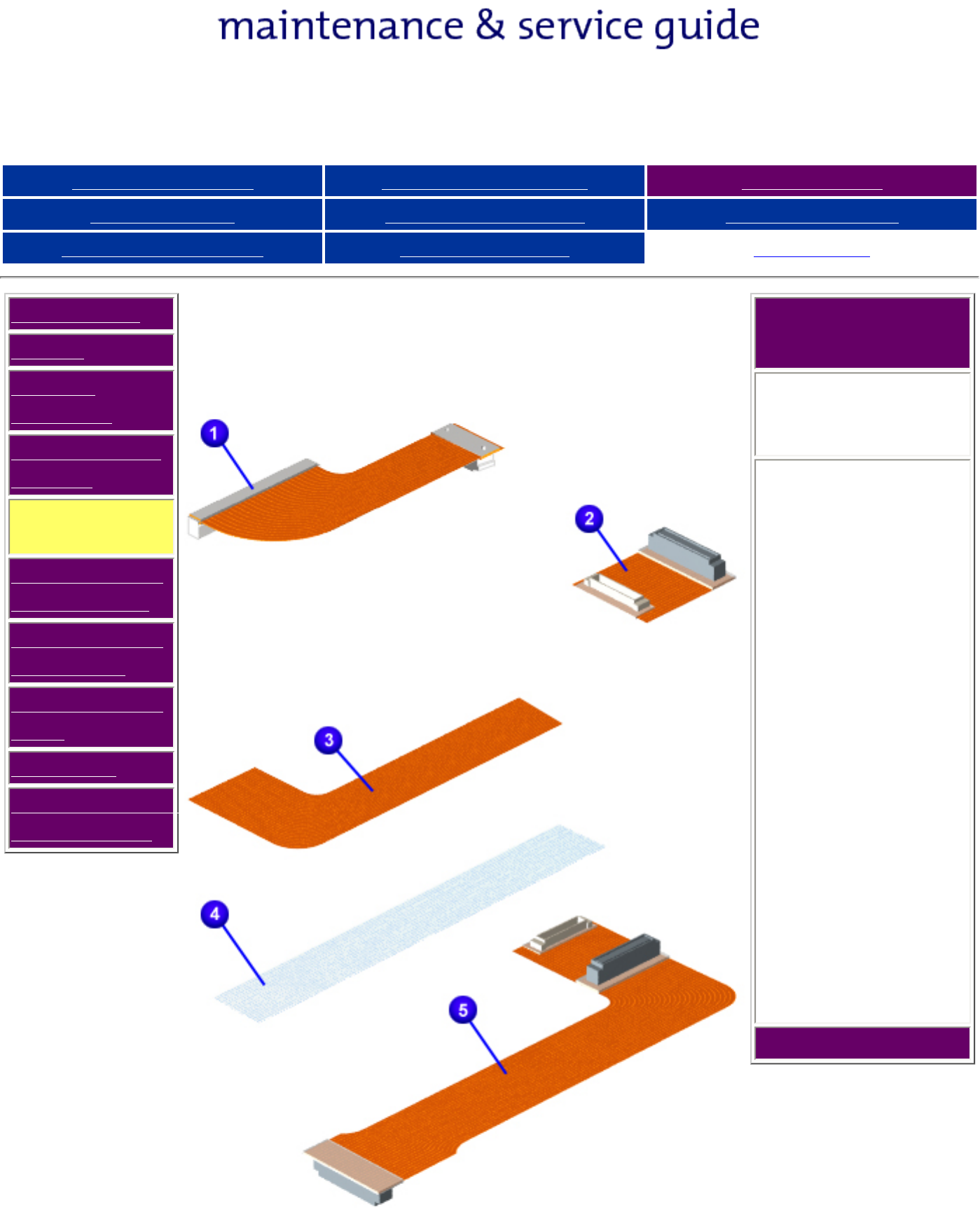 maintenance & service guide

1

2

3

4

5