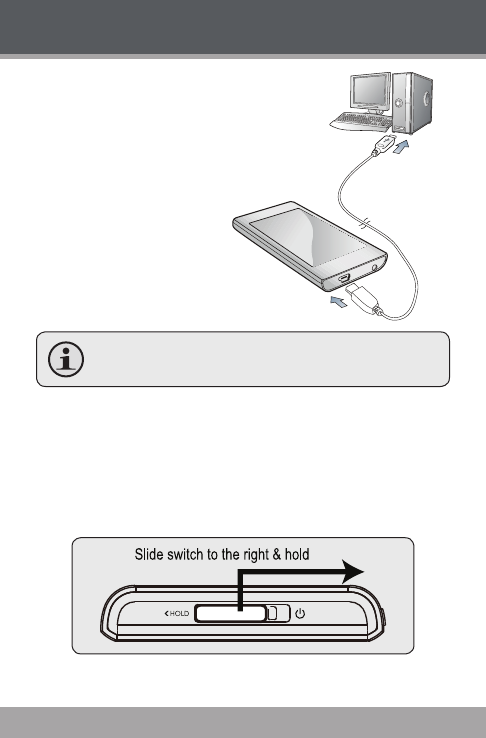 Slide switch to the right & hold

HOLD