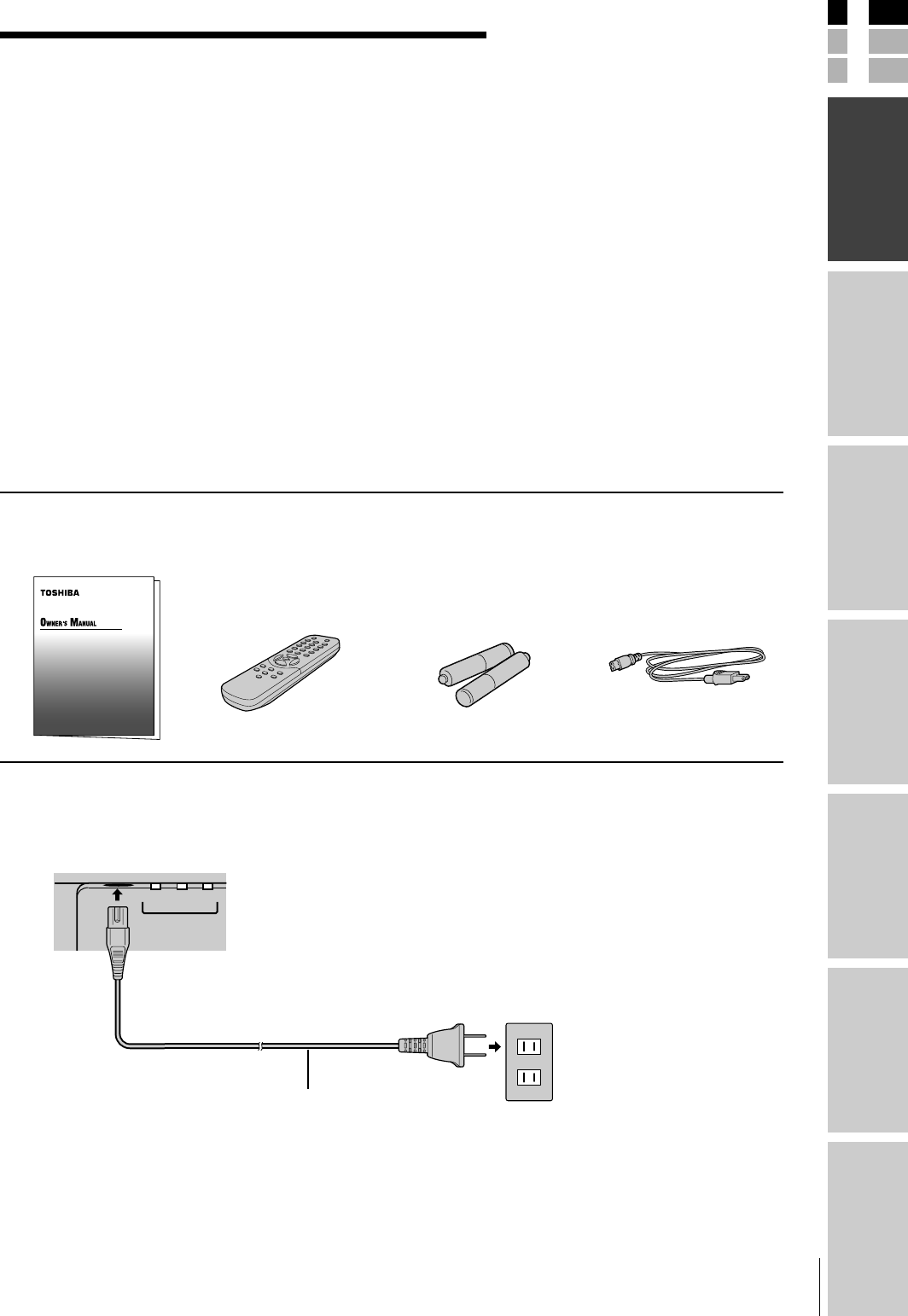 TOSHIBA

OWNER'S MANUAL