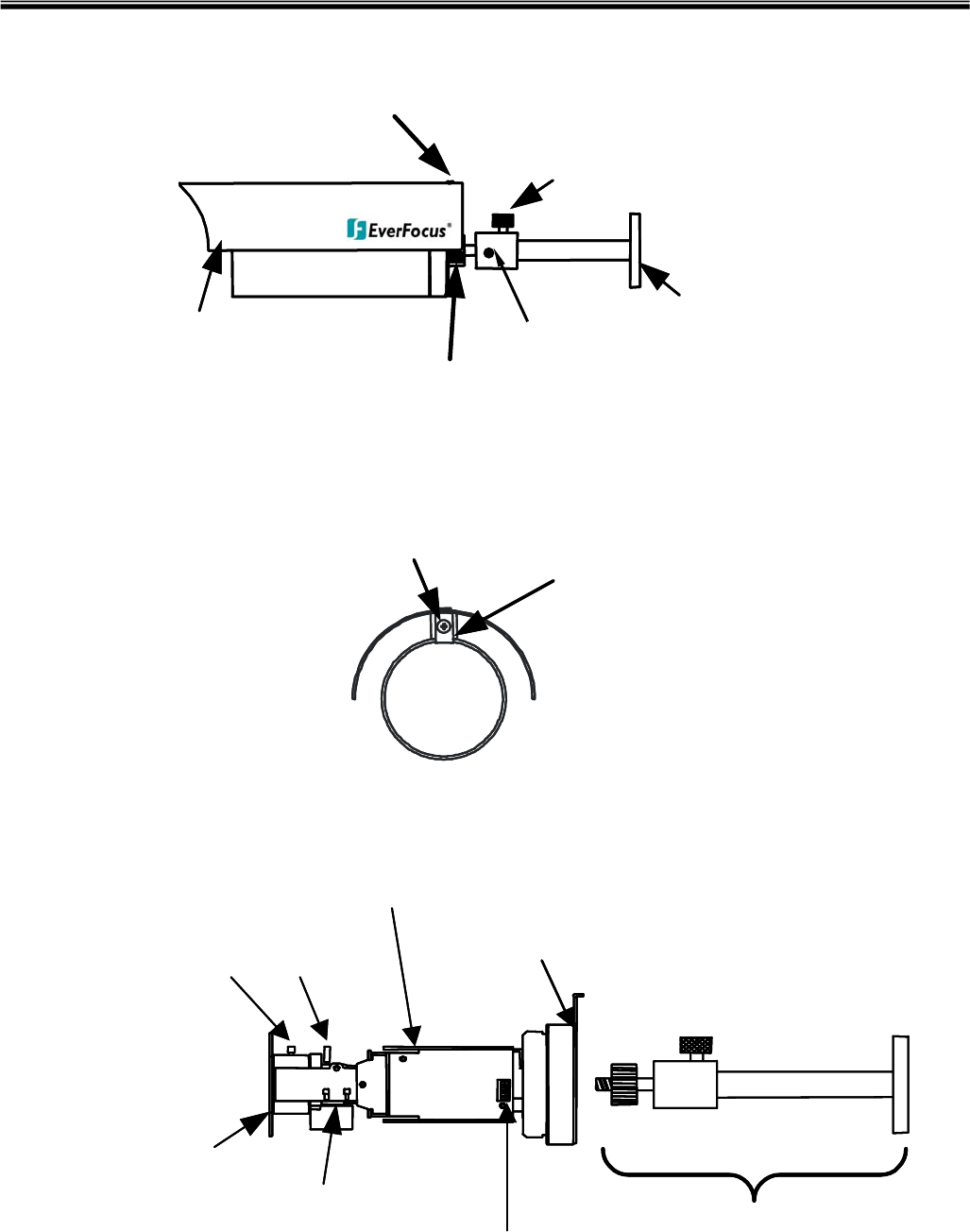 EverFocus®