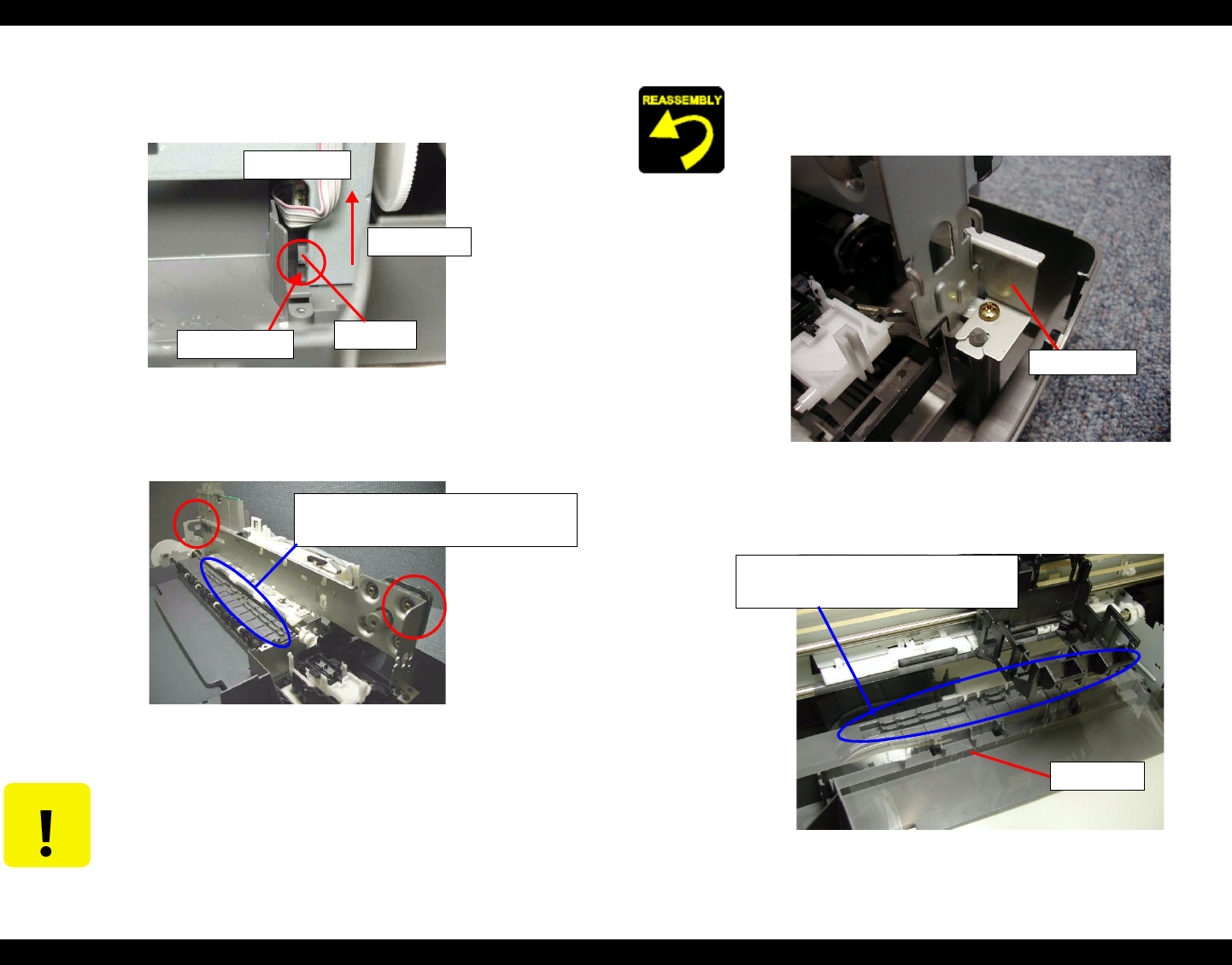 REASSEMBLY

!