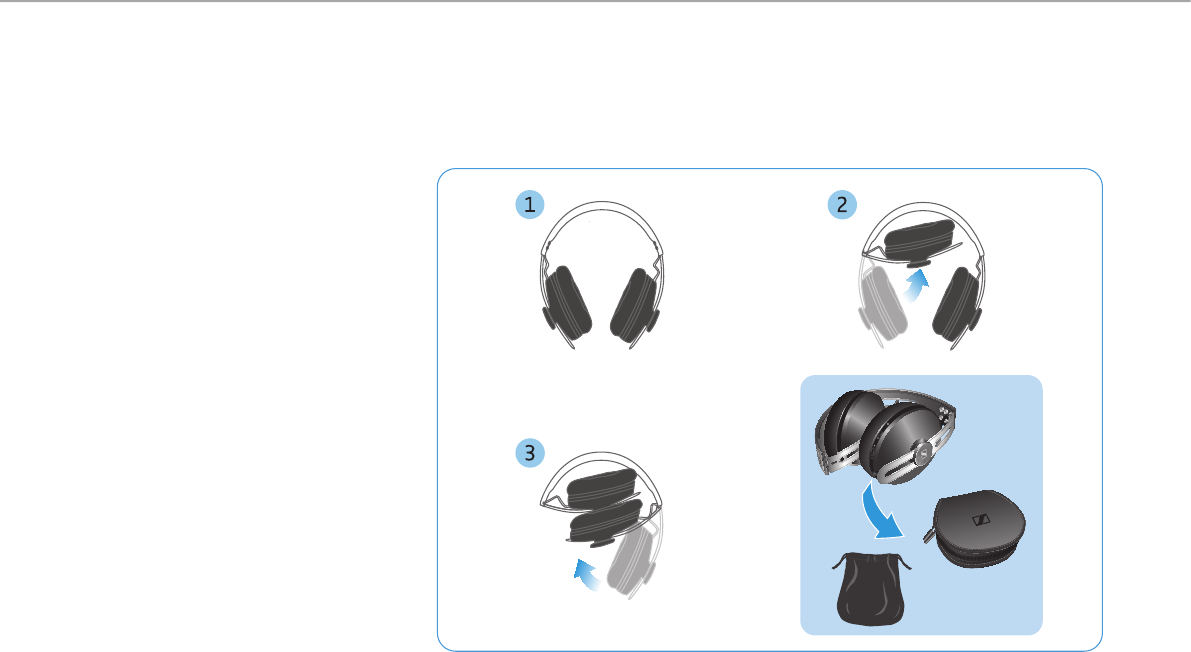 1
2
3