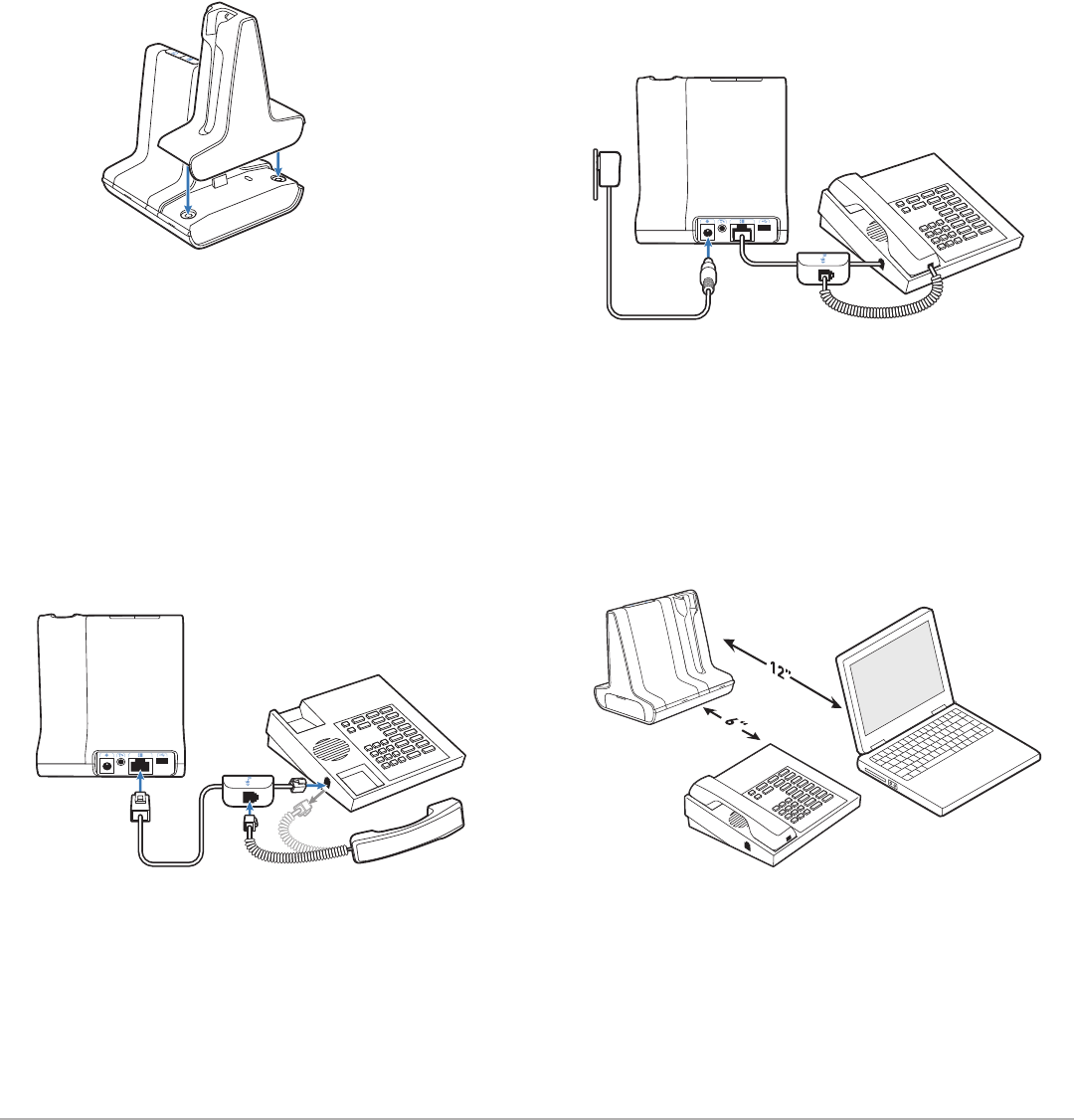 12"

6"