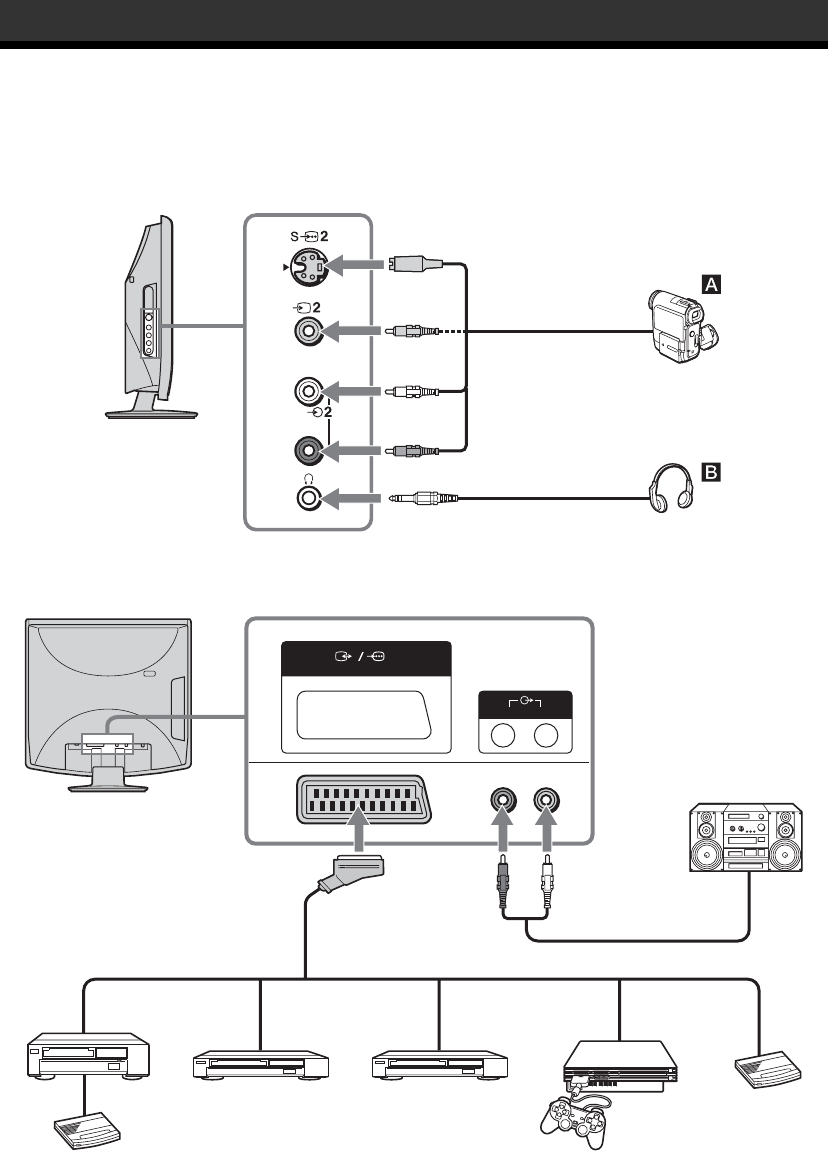 S 2

2

2

A

B