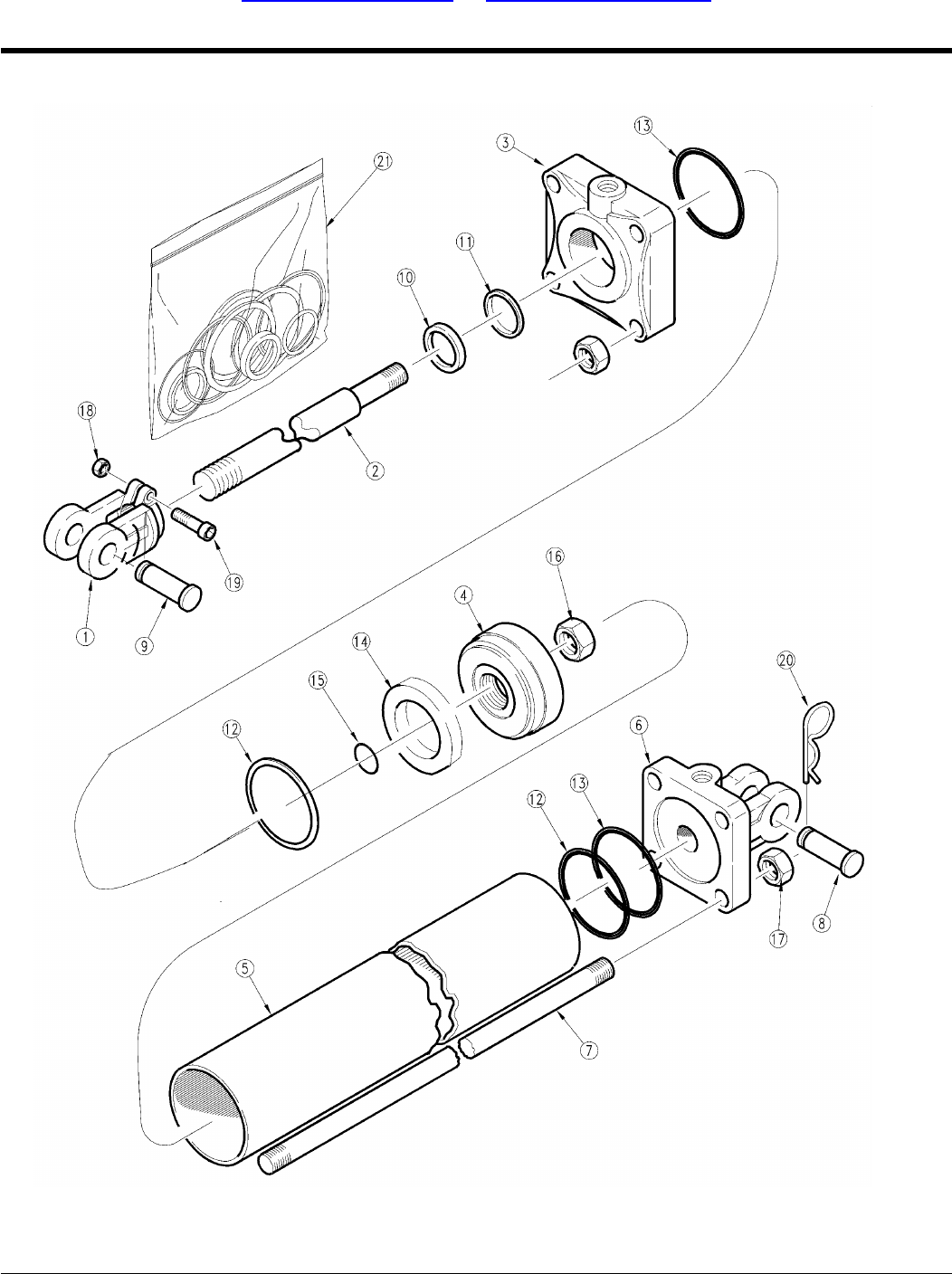 21
3
13
11
10
18
2
19
1
9
16
4
14
15
12
20
6
12
13
17
8
5
7