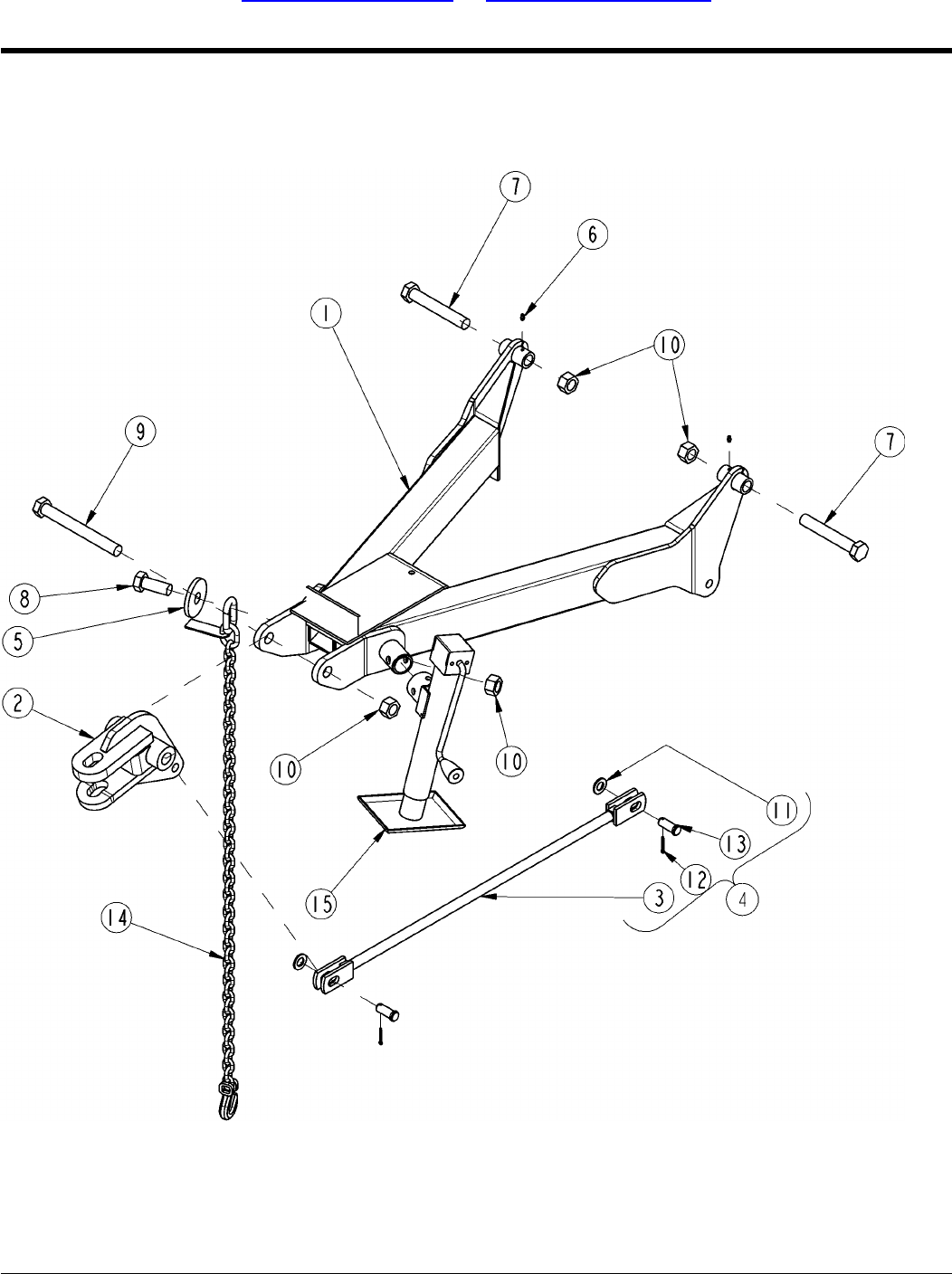 7
6
1
10
9
7
8
5
2
10
10
11
13
12
4
3
15
14