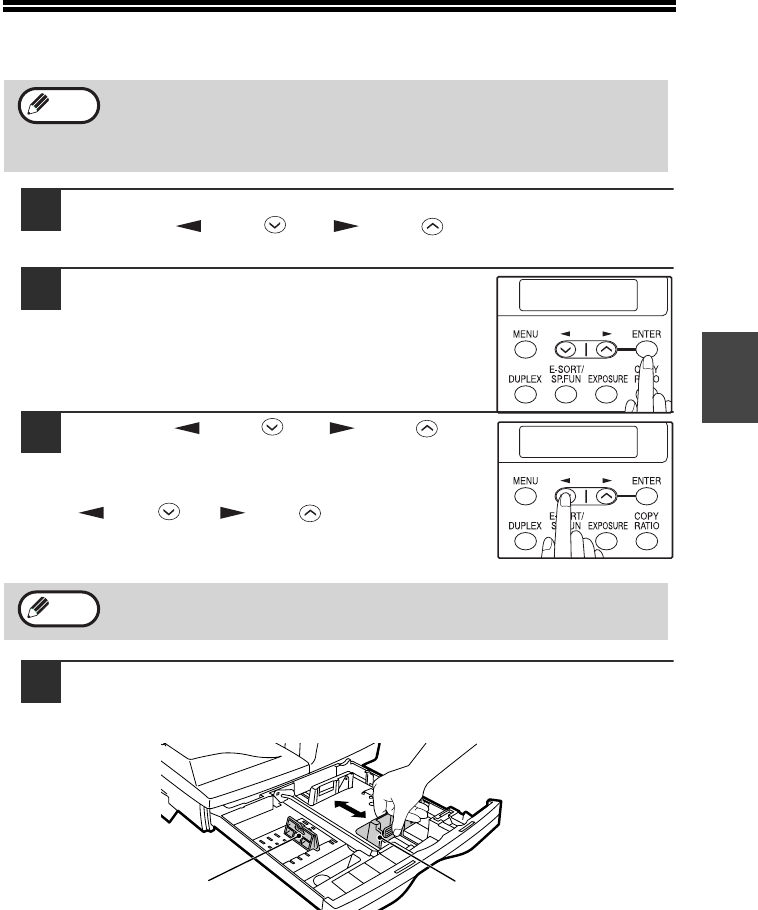 MENU

ENTER

DUPLEX

E-SORT/ SP.FUN

EXPOSURE

COPY RATIO

MENU

ENTER

DUPLEX

E-SORT/ SP.FUN

EXPOSURE

COPY RATIO