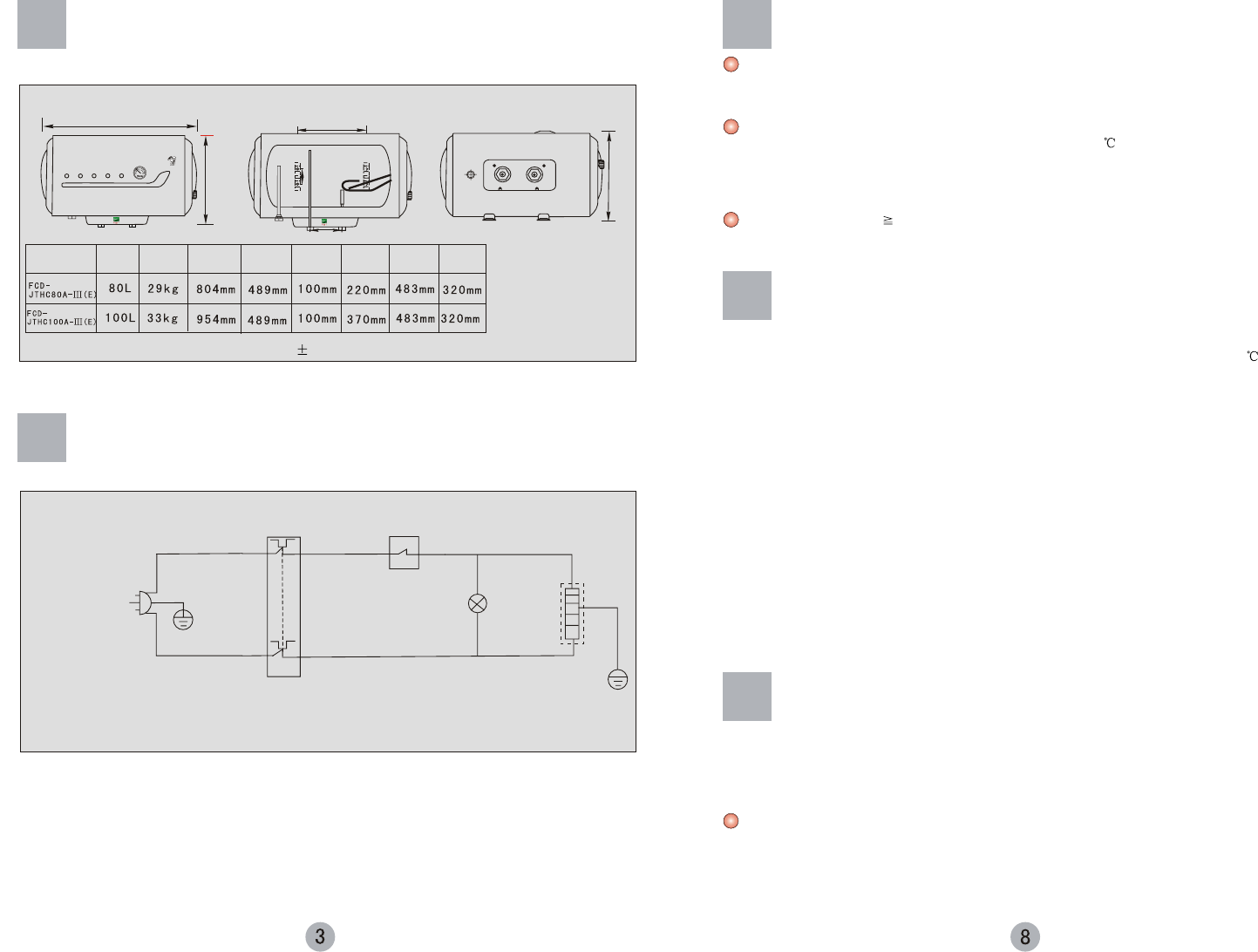 | | | | | | | | | |
|---|---|---|---|---|---|---|---|---|
| FCD-JTHC80A-Ⅲ(E) | 80L | 29kg | 804mm | 489mm | 100mm | 220mm | 483mm | 320mm |
| FCD-JTHC100A-Ⅲ(E) | 100L | 33kg | 954mm | 489mm | 100mm | 370mm | 483mm | 320mm |

±

℃

≧

℃

3

8