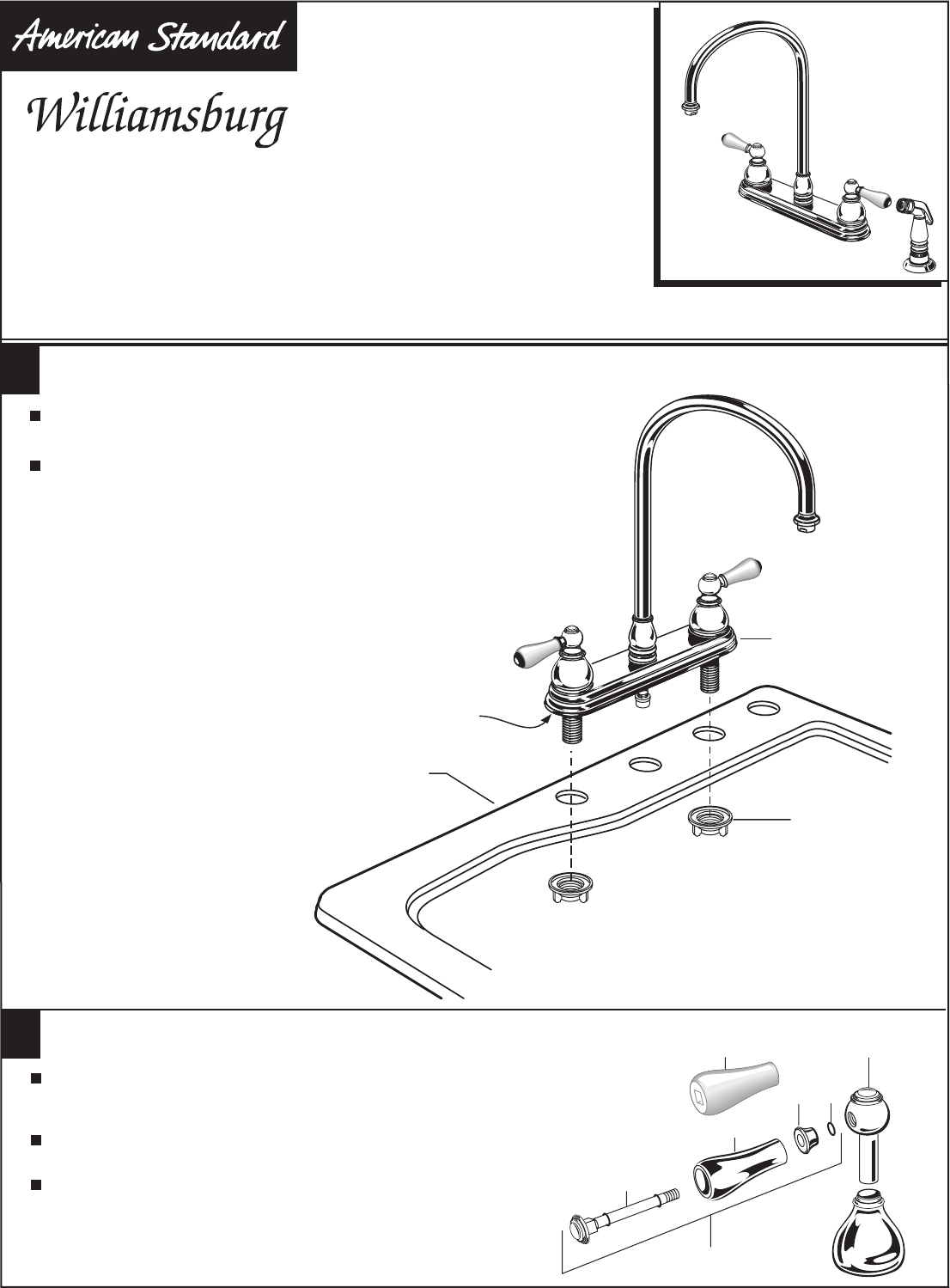 American Standard

Williamsburg