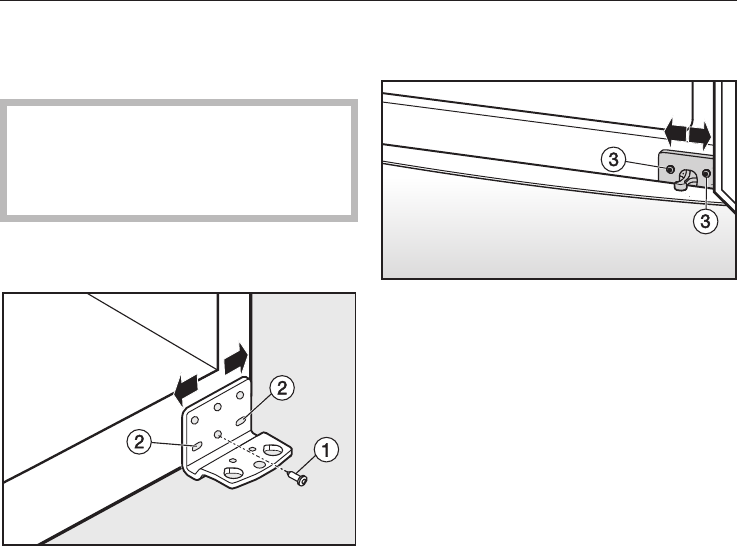 3
3
2
2
1