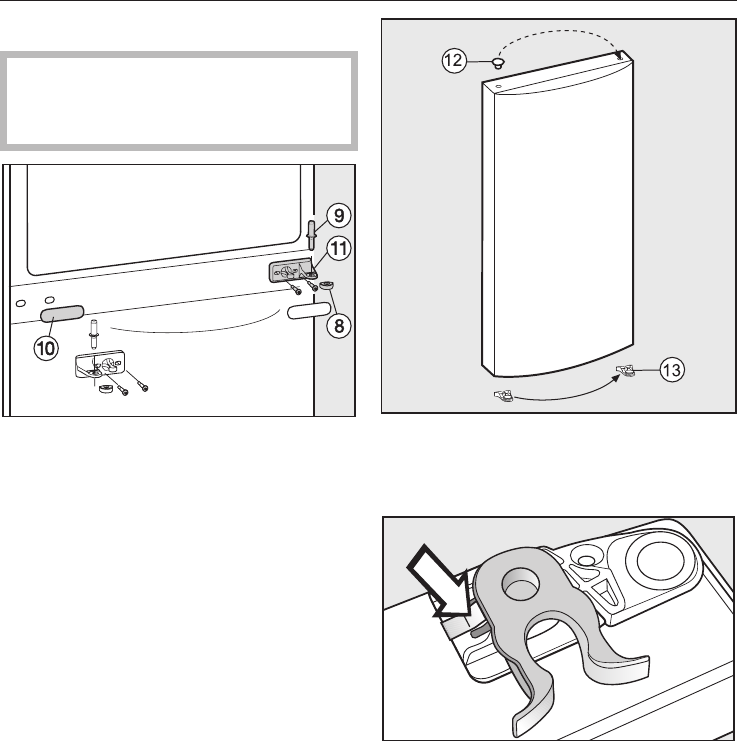 9
11
8
10
12
13