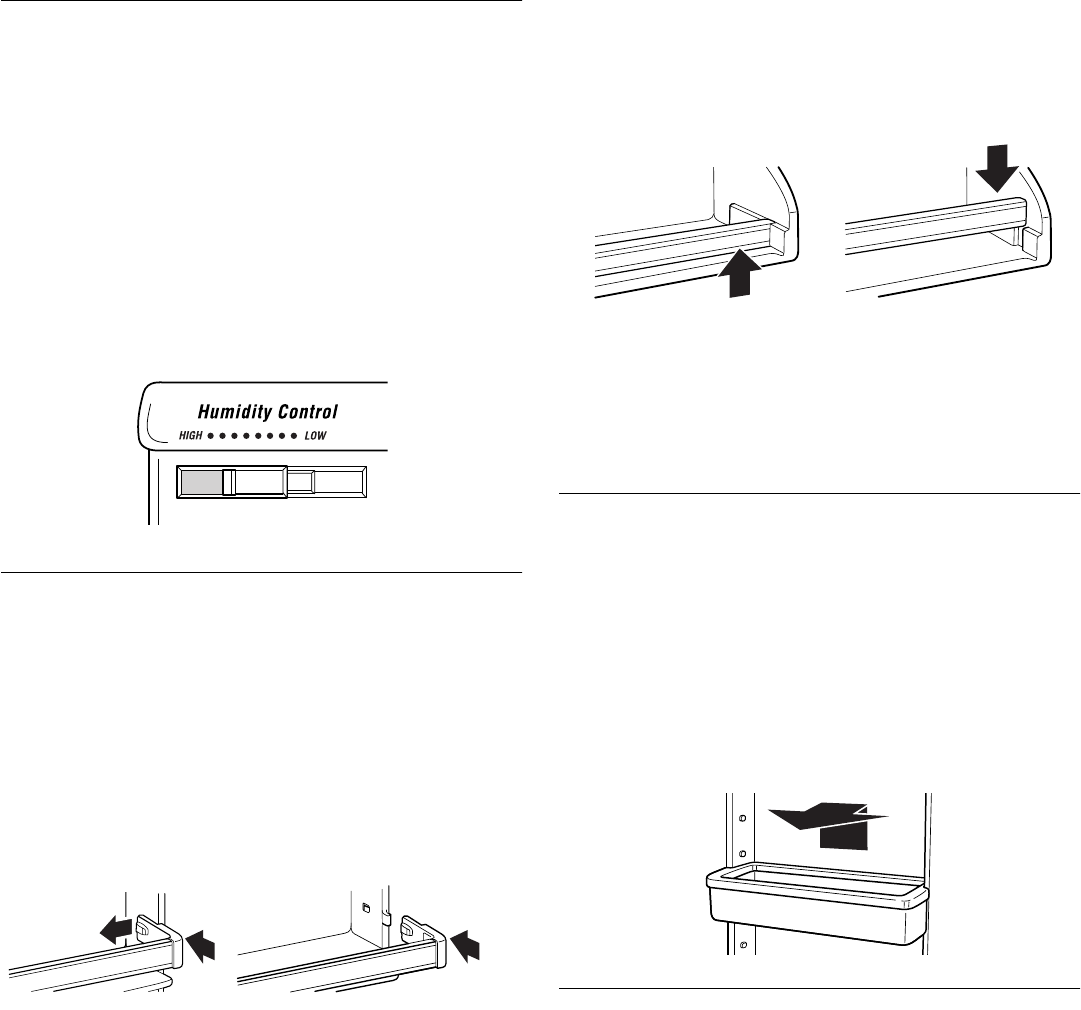 Humidity Control
HIGH ● ● ● ● ● ● ● ● LOW