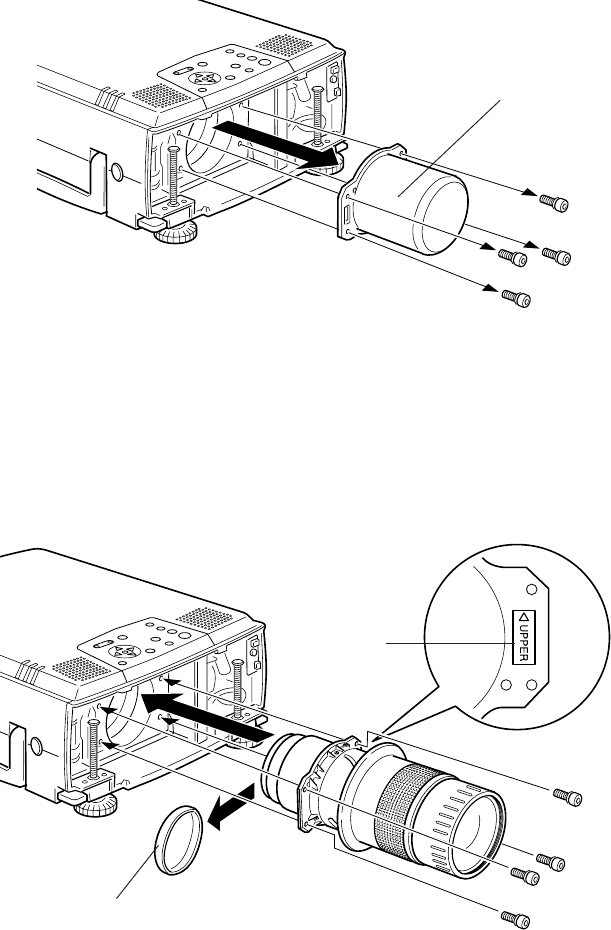 UPPER