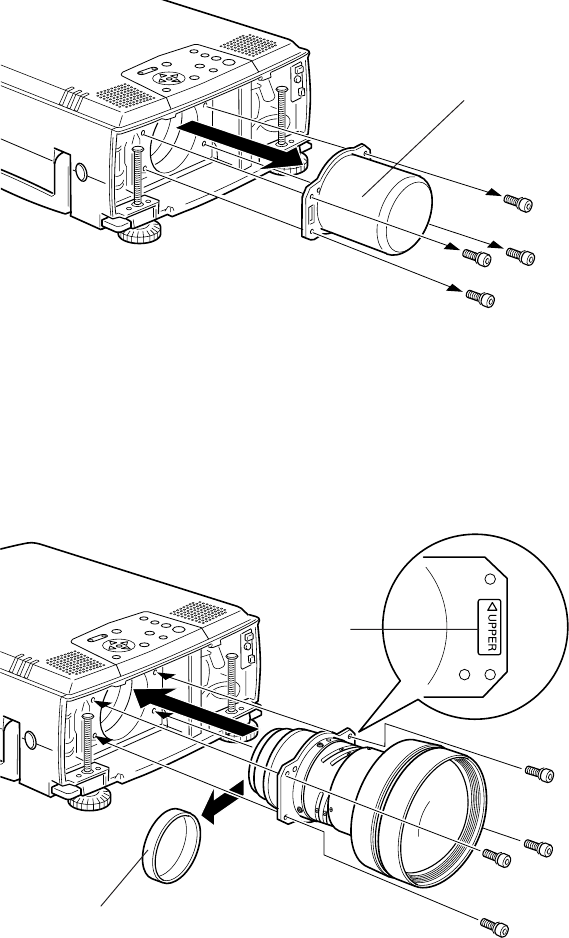 UPPER