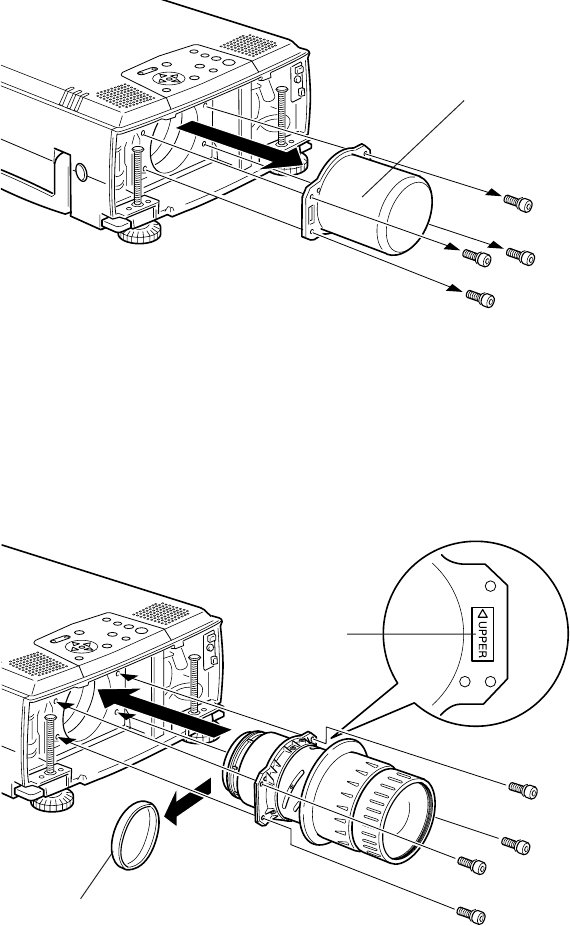 UPPER