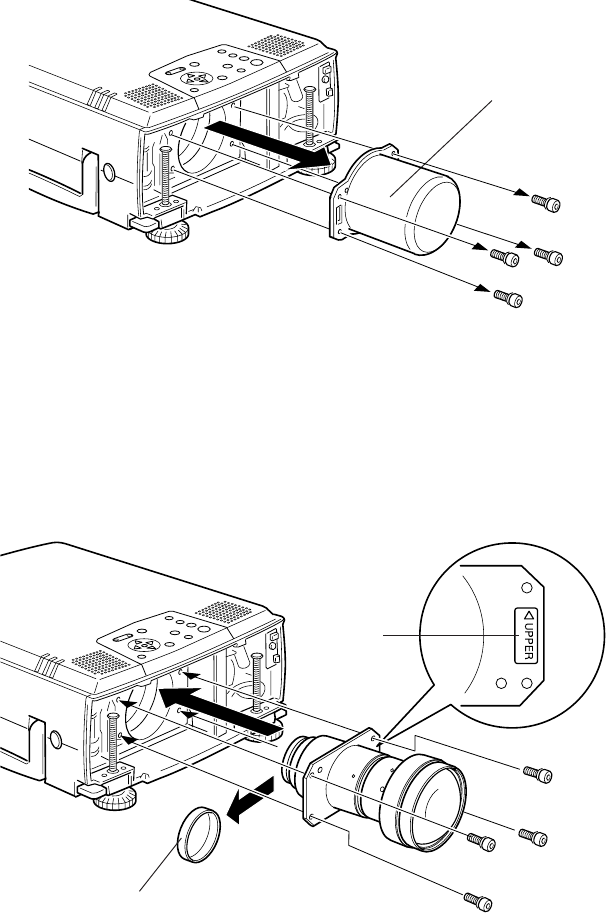 UPPER