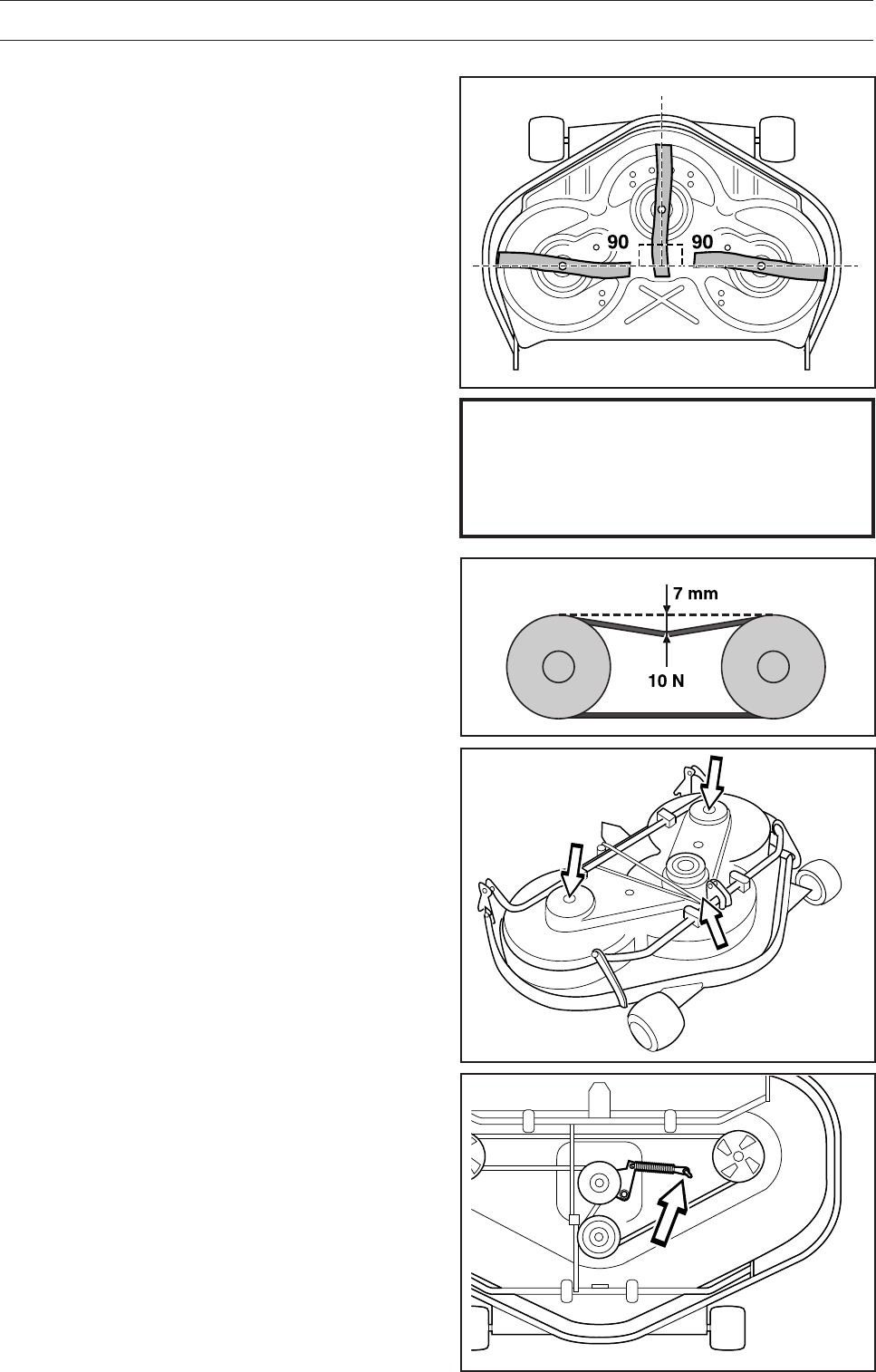 90

90

7 mm

10 N