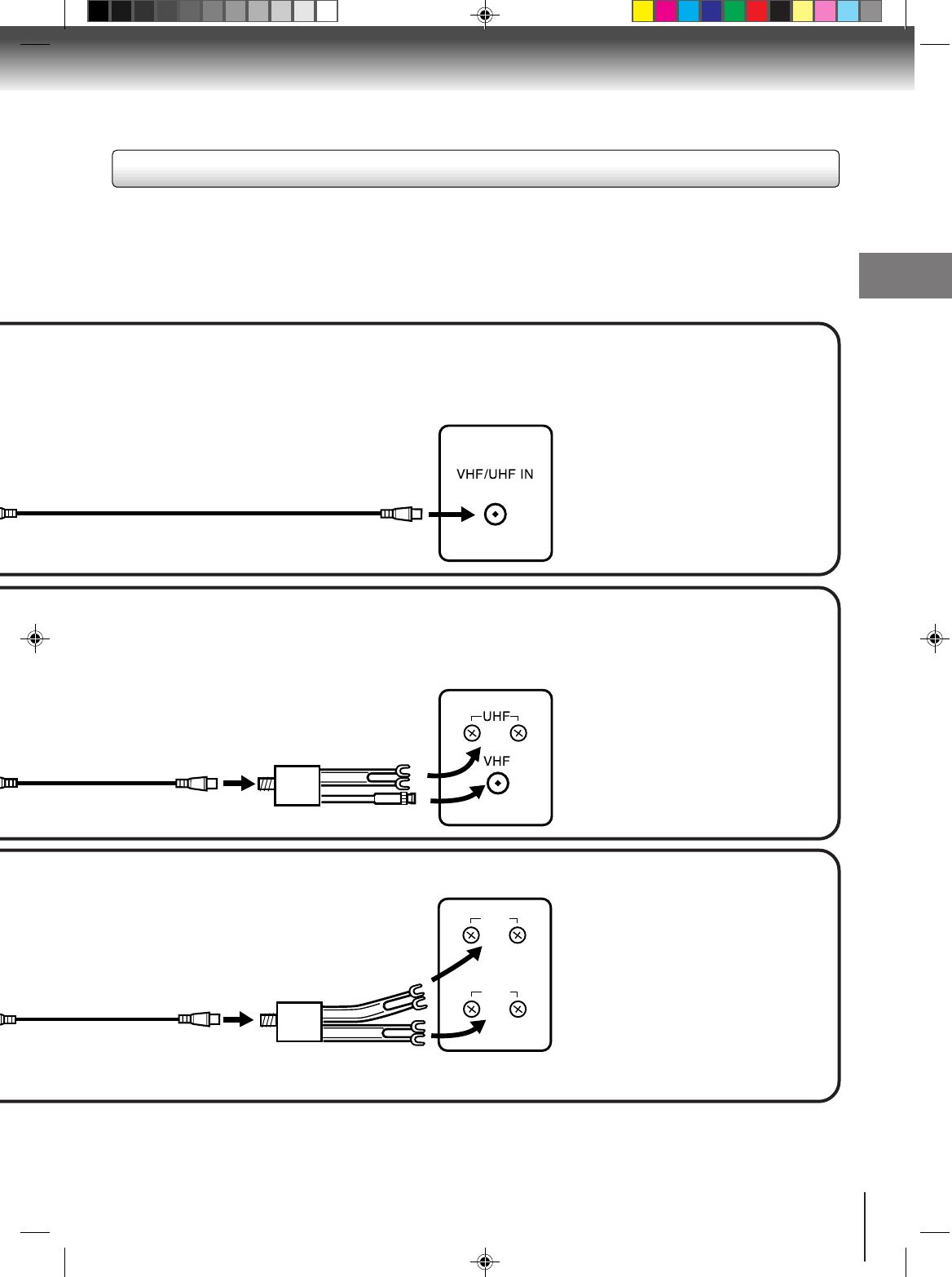 VHF/UHF IN

UHF

VHF