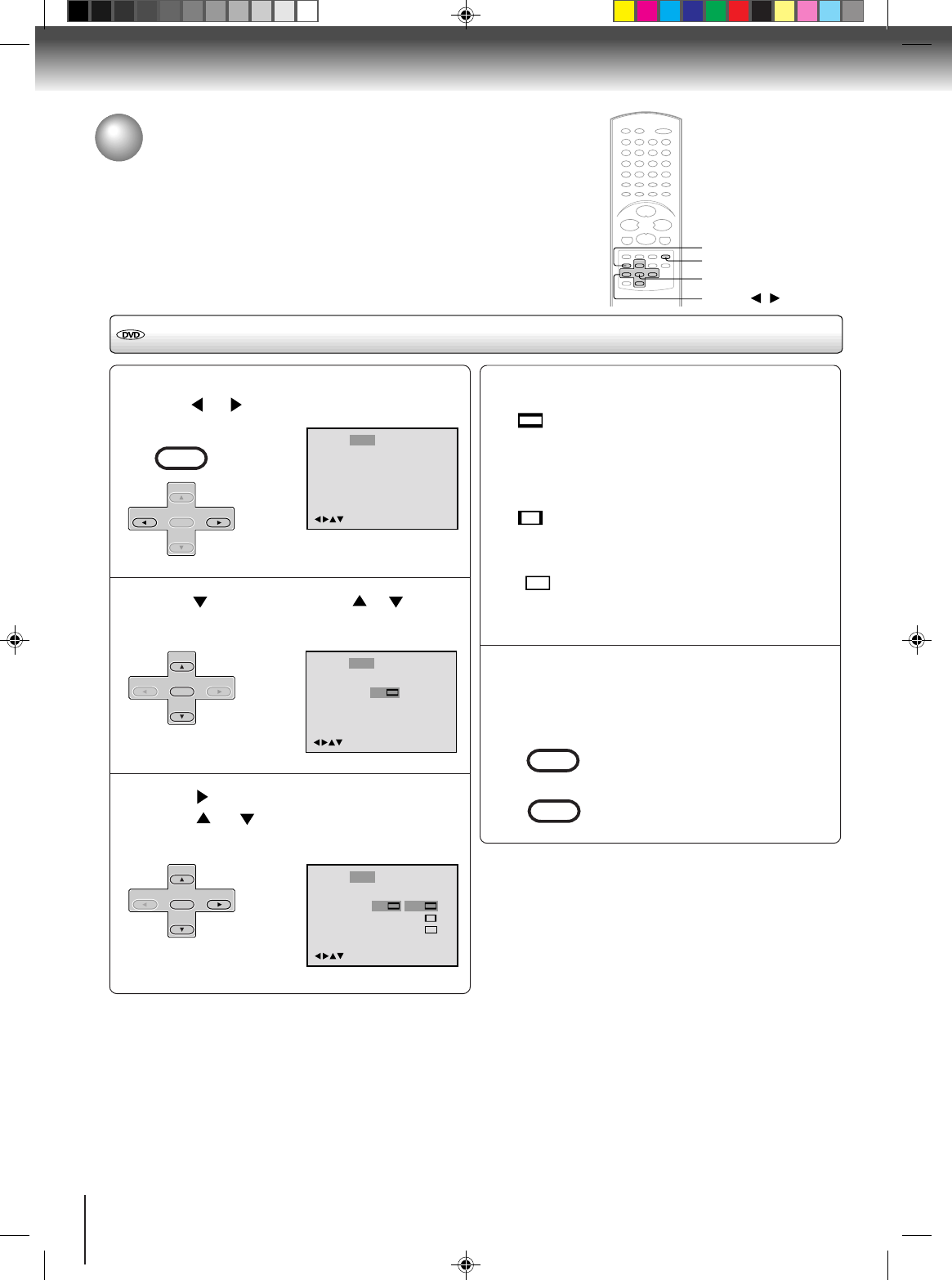 DVD