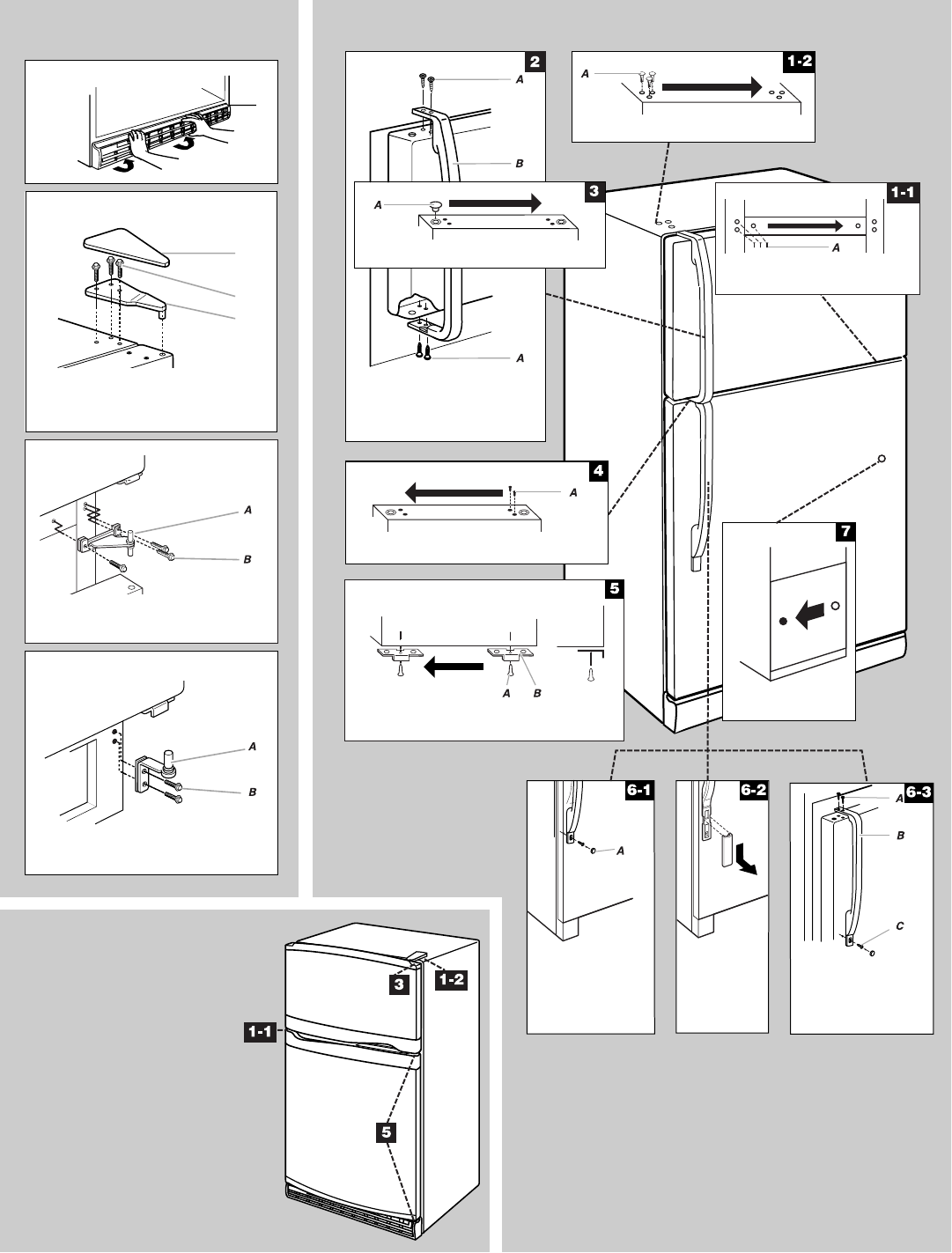 A

B

A

B

2

A

B

A

1-2

A

3

A

1-1

A

4

A

5

A B

7

6-1

A

6-2

6-3

A

B

C

3

1-2

1-1

5