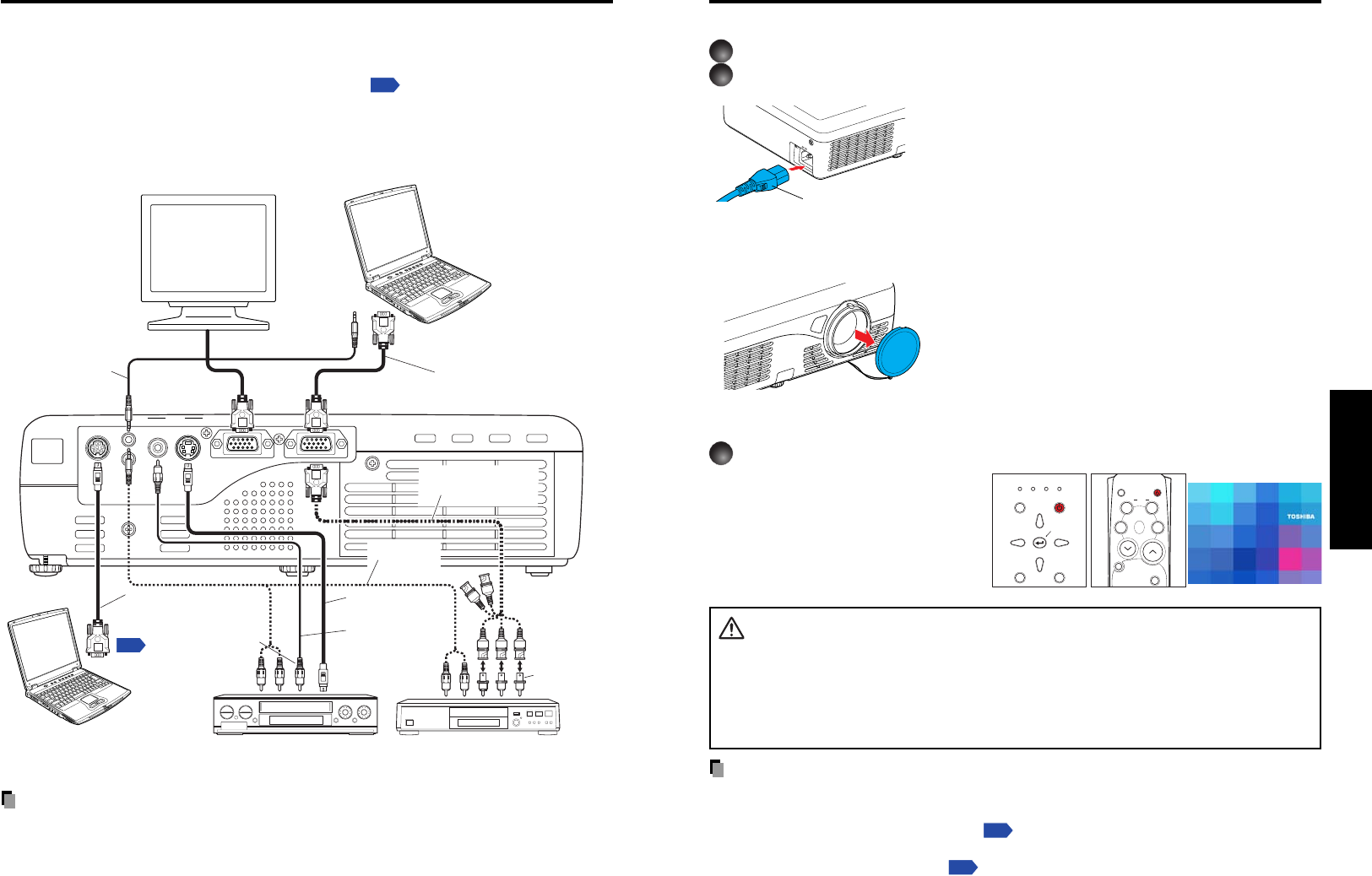 TOSHIBA