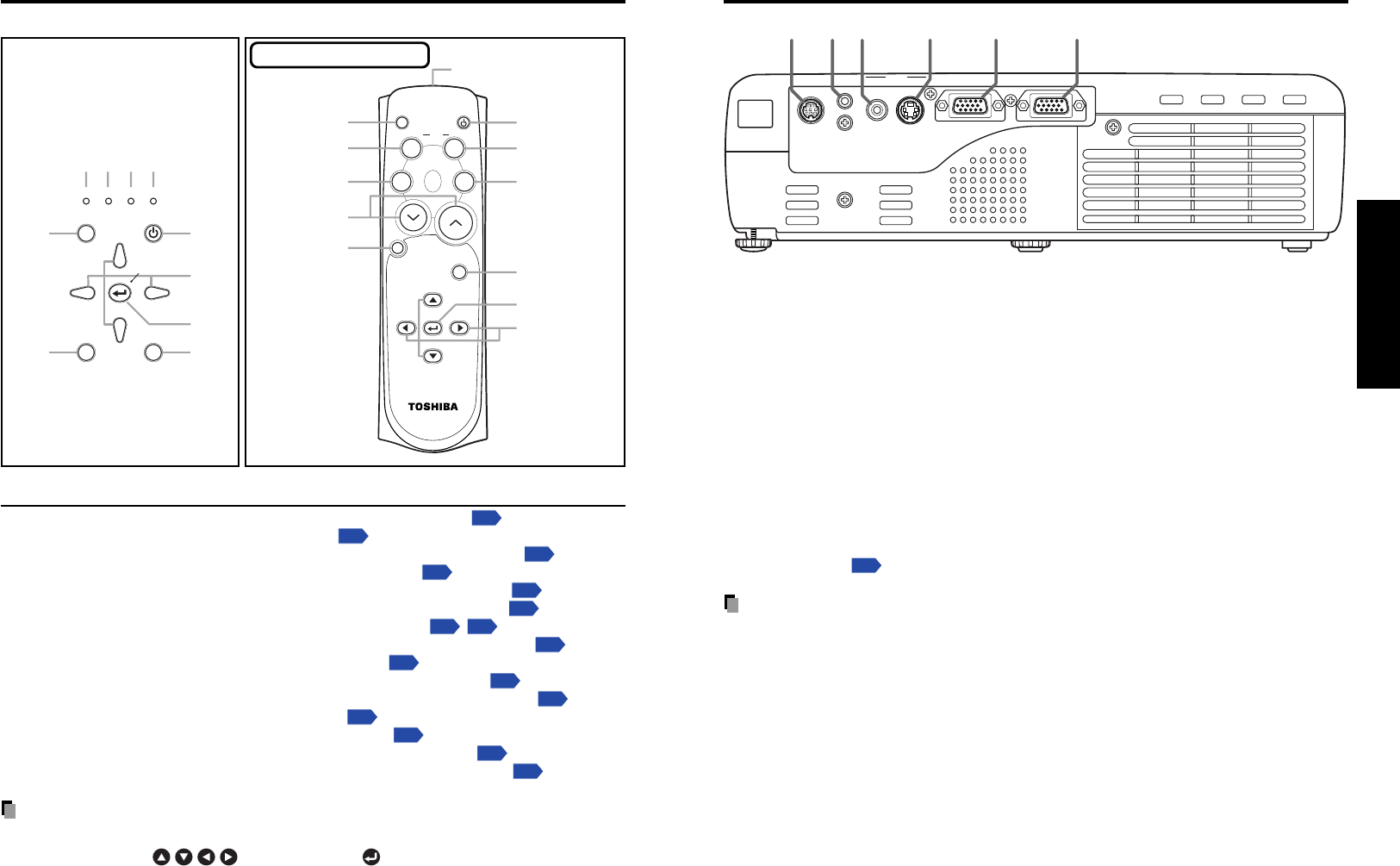 TOSHIBA