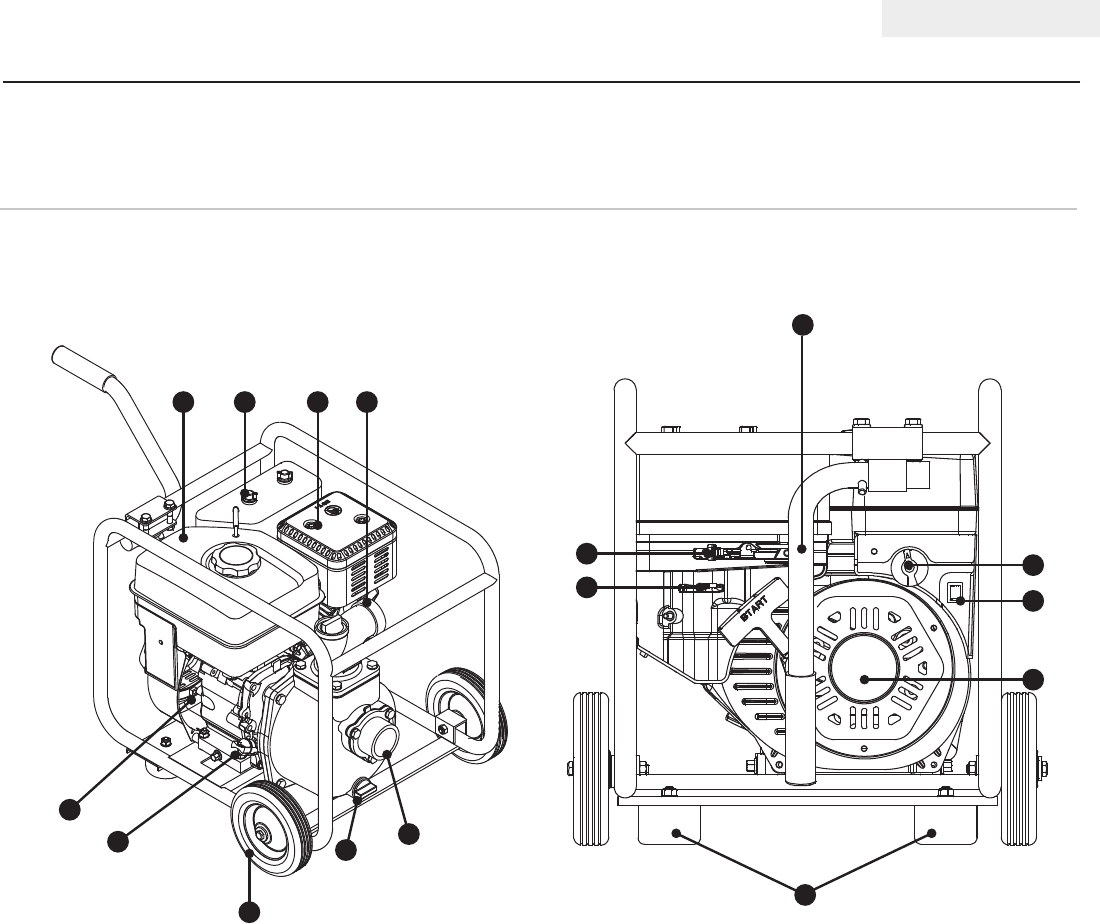 START