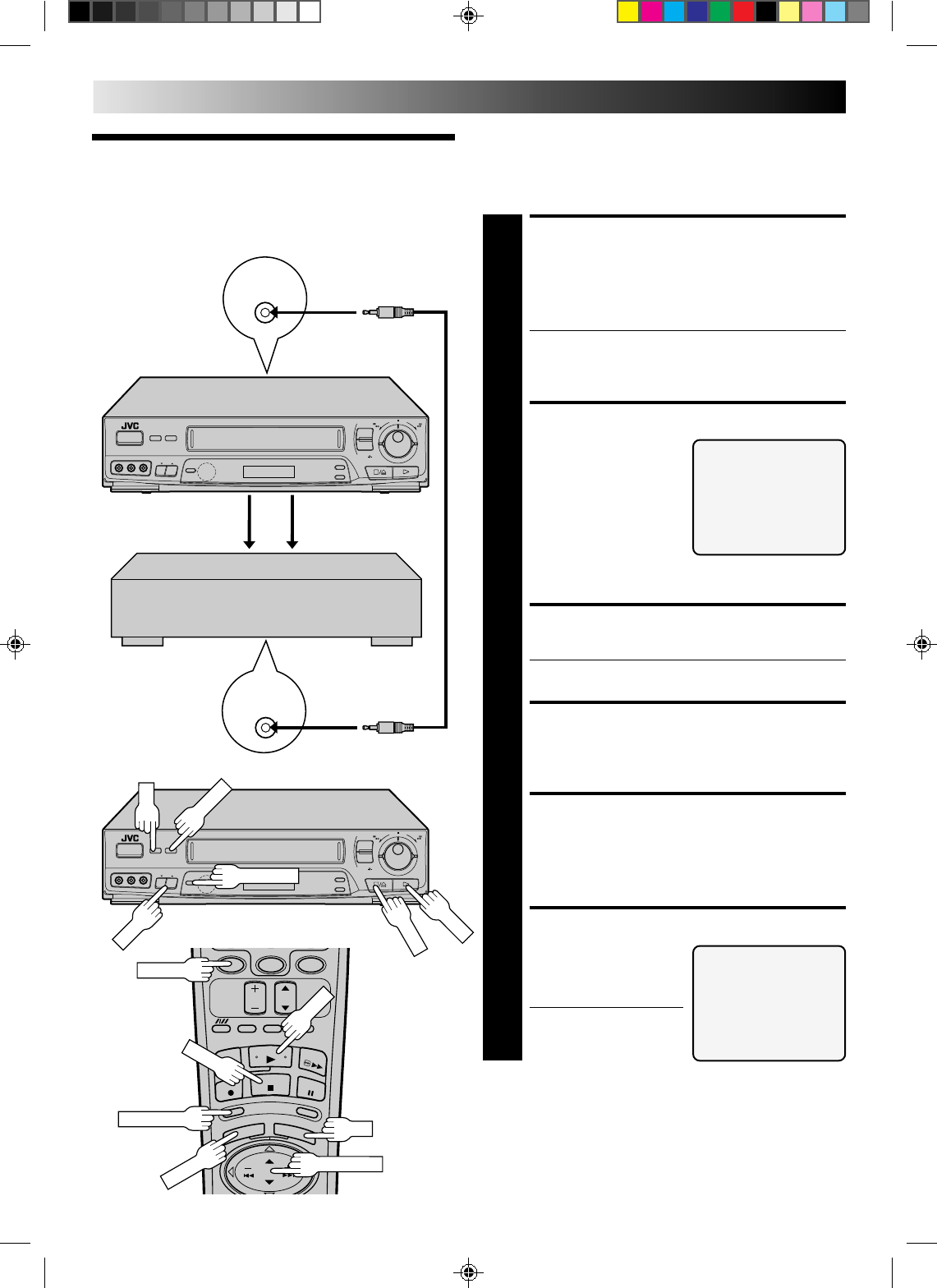 JVC

JVC