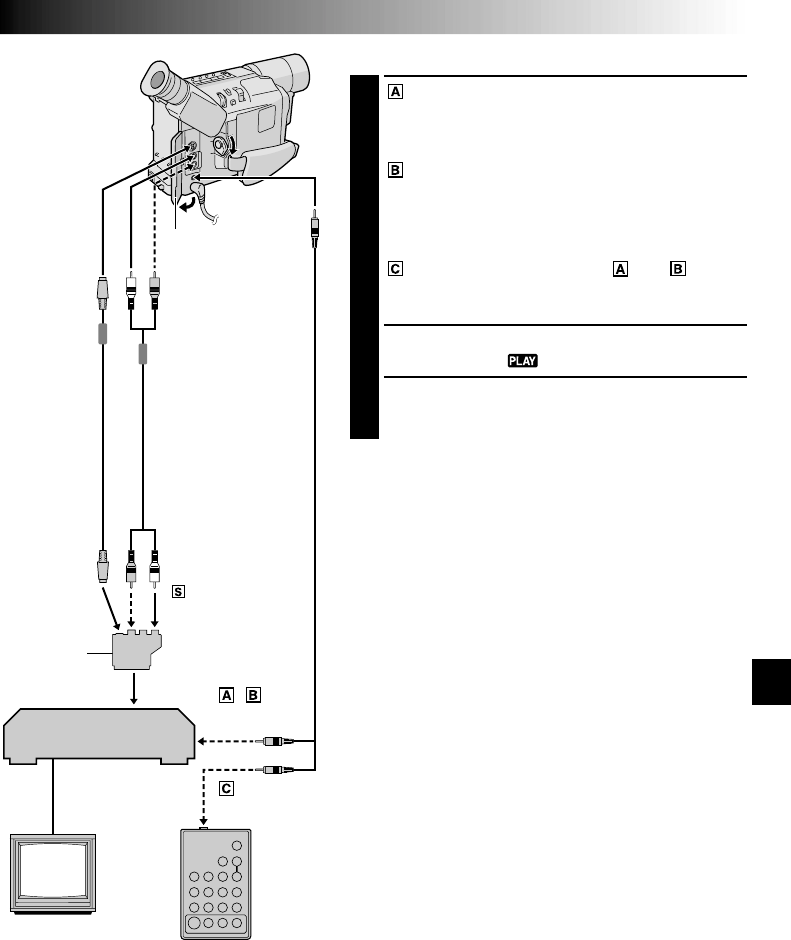 A

B

C A B

PLAY

S

A B

C