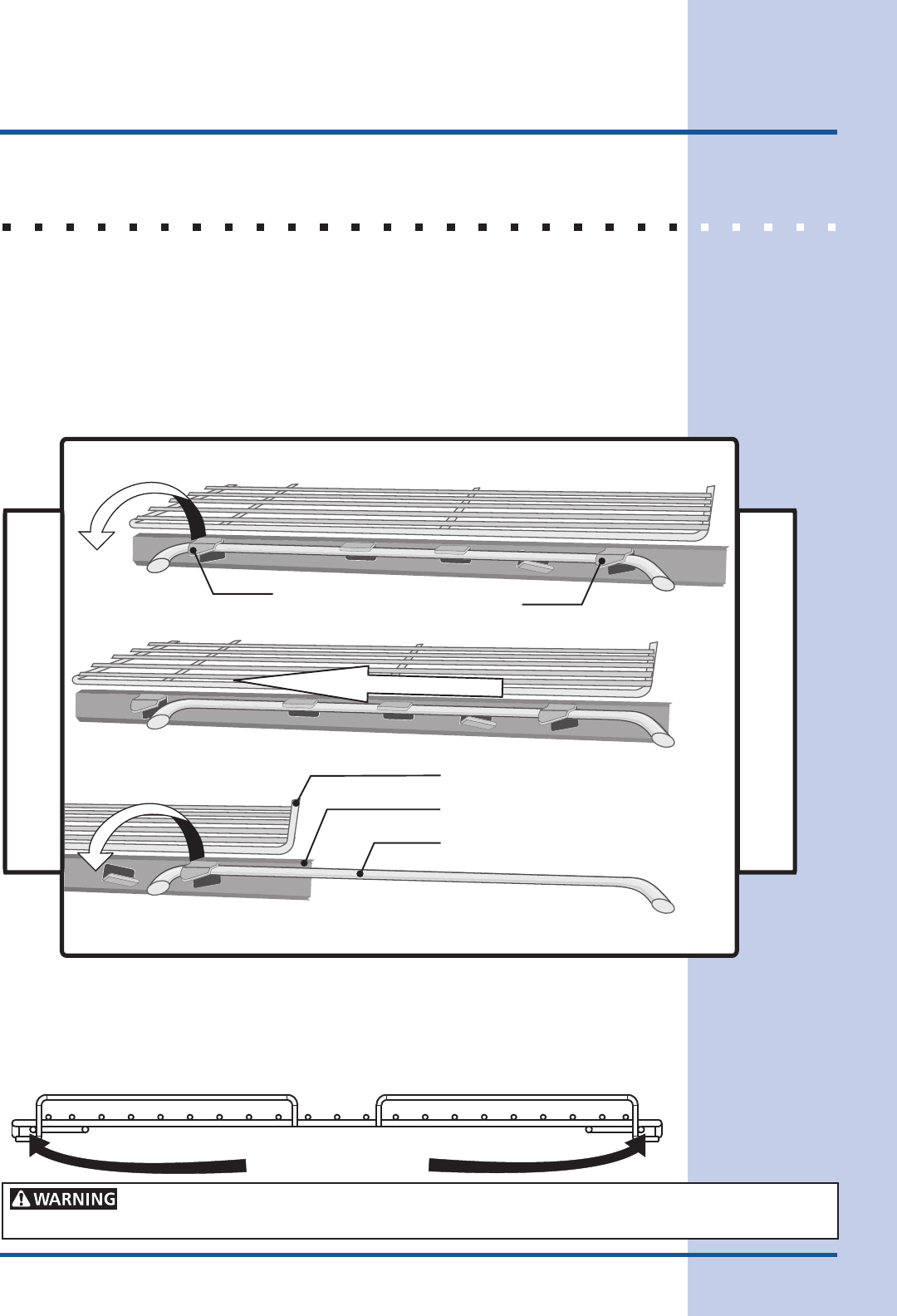 WARNING