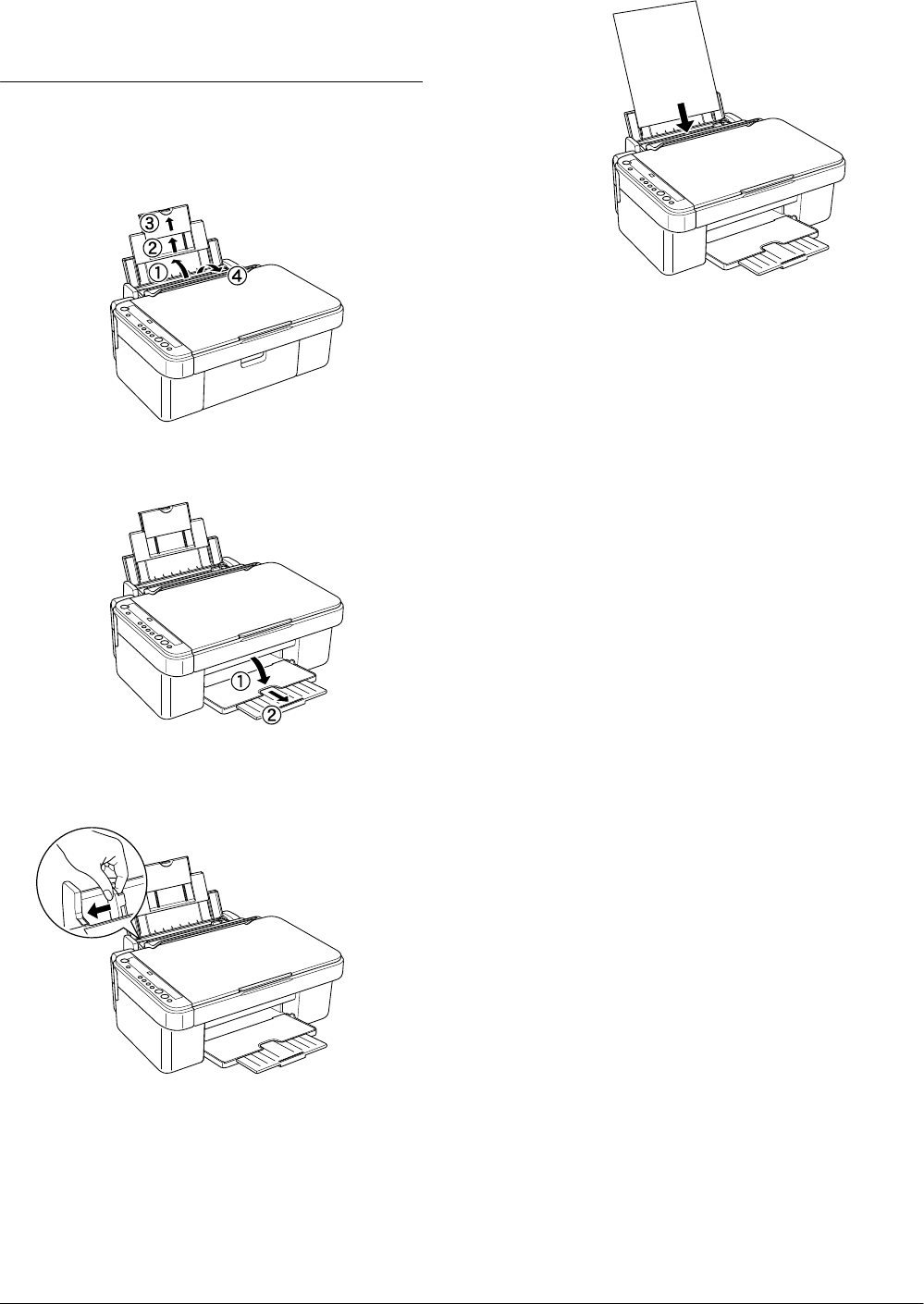 ③
②
①
④

①
②